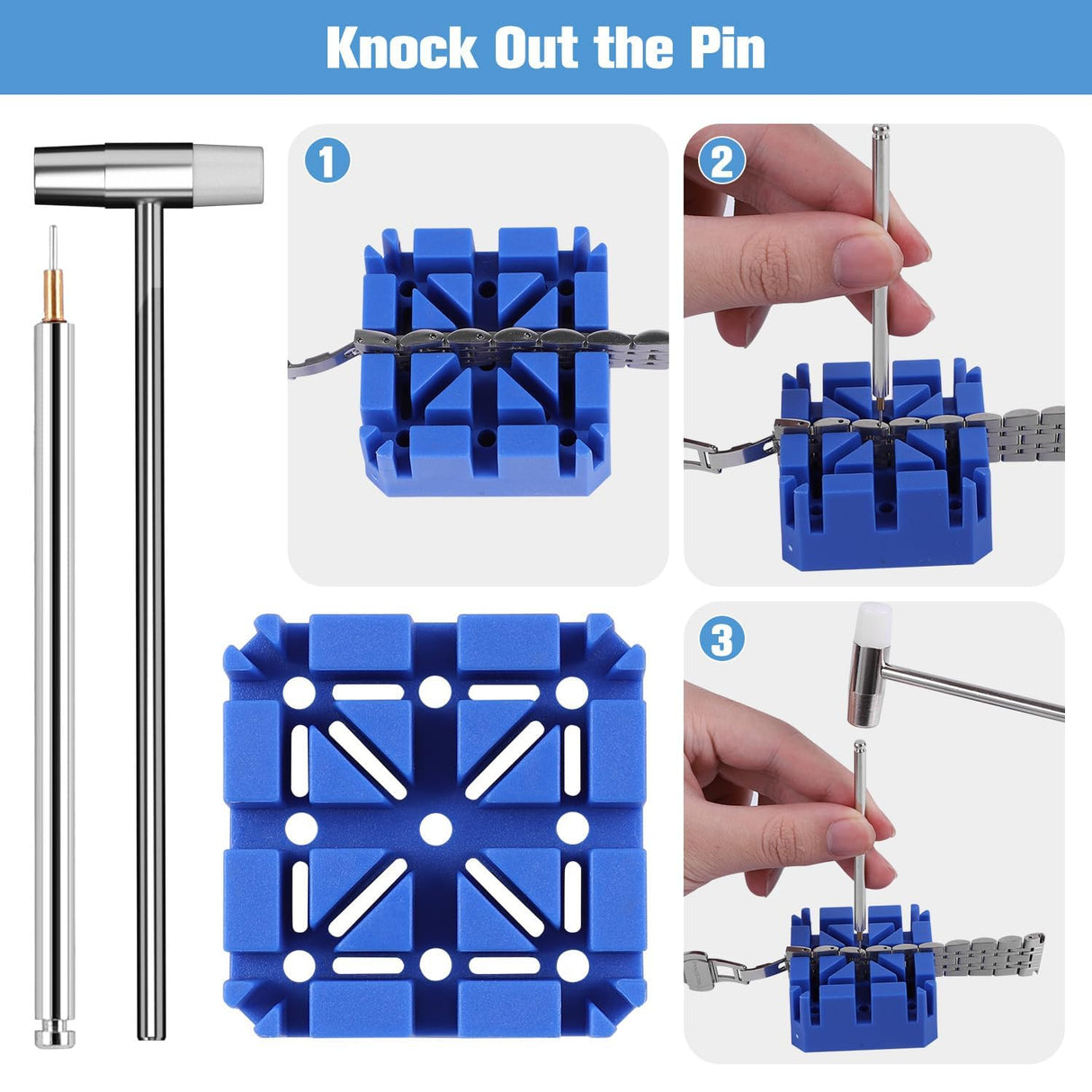 Knock Out the Pin

1

2

3