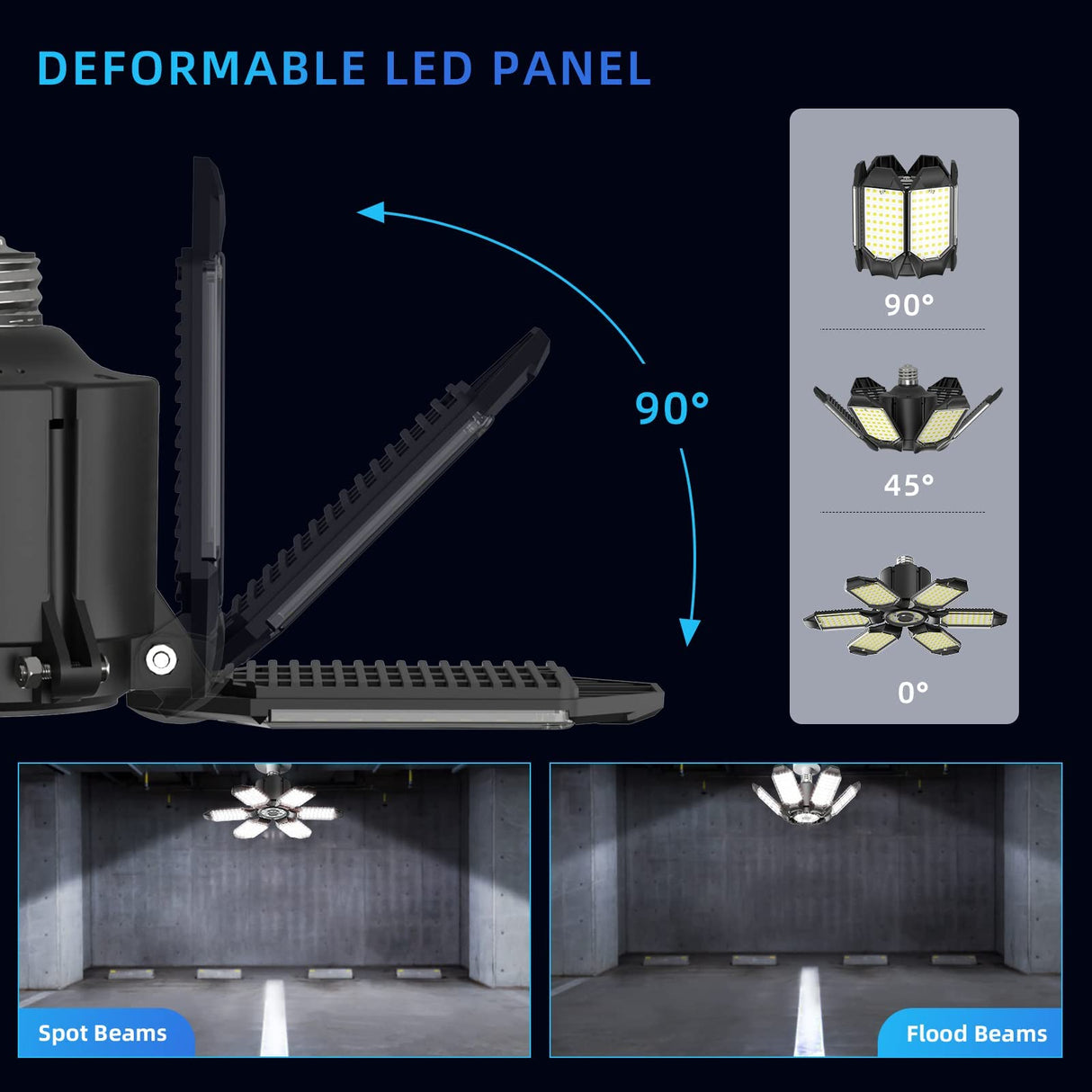 DEFORMABLE LED PANEL

90°

90°

45°

0°

Spot Beams

Flood Beams