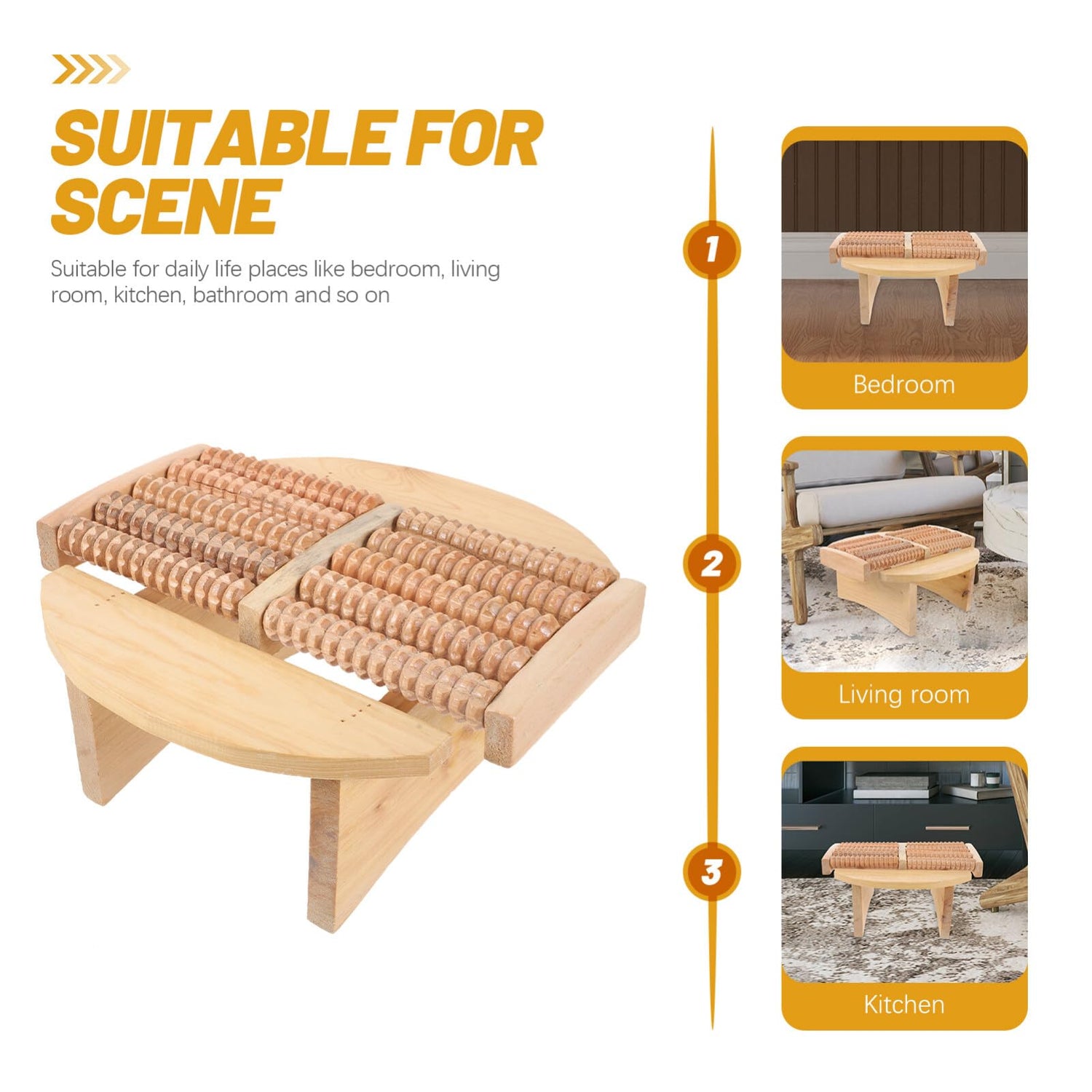 SUITABLE FOR SCENE

Suitable for daily life places like bedroom, living room, kitchen, bathroom and so on

1

Bedroom

2

Living room

3

Kitchen