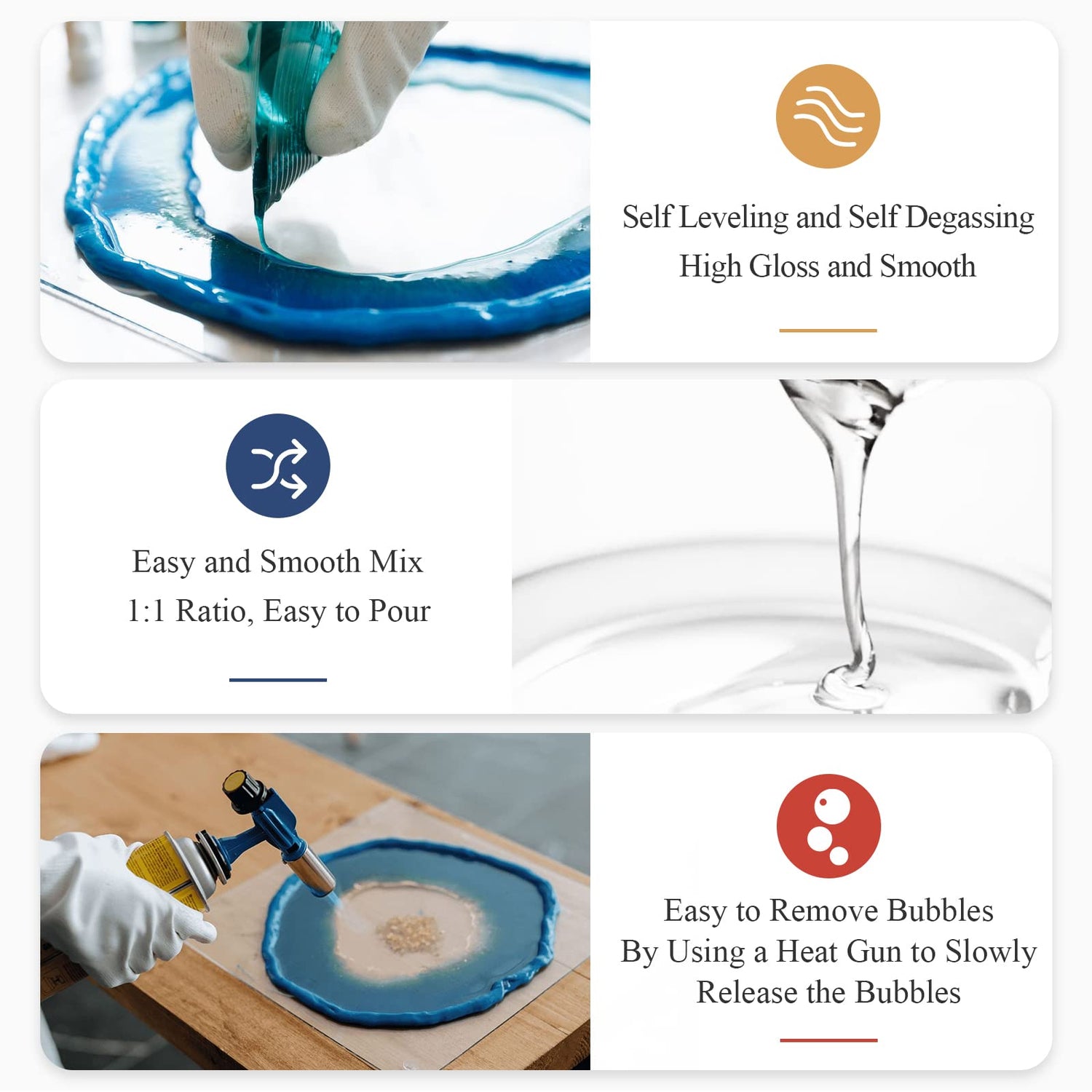 Self Leveling and Self Degassing
High Gloss and Smooth

Easy and Smooth Mix
1:1 Ratio, Easy to Pour

Easy to Remove Bubbles
By Using a Heat Gun to Slowly
Release the Bubbles