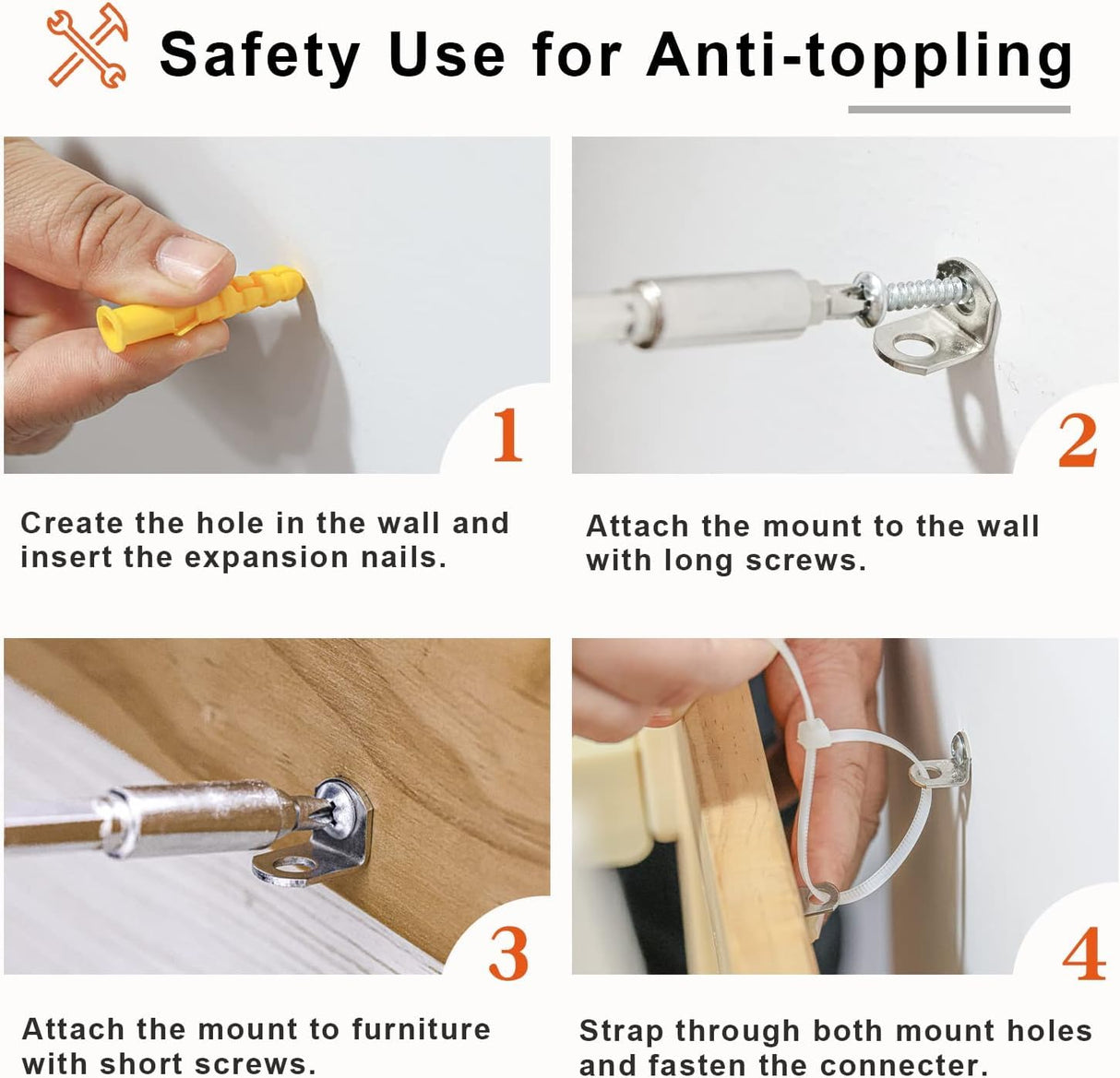 Safety Use for Anti-toppling

1

Create the hole in the wall and insert the expansion nails.

2

Attach the mount to the wall with long screws.

3

Attach the mount to furniture with short screws.

4

Strap through both mount holes and fasten the connecter.