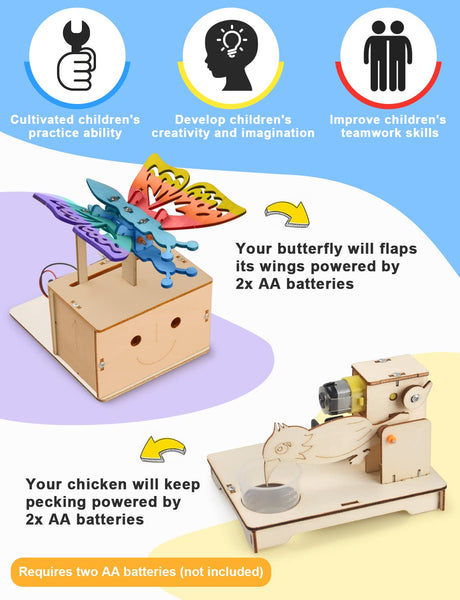 Cultivated children's practice ability

Develop children's creativity and imagination

Improve children's teamwork skills

Your butterfly will flaps its wings powered by 2x AA batteries

Your chicken will keep pecking powered by 2x AA batteries

Requires two AA batteries (not included)