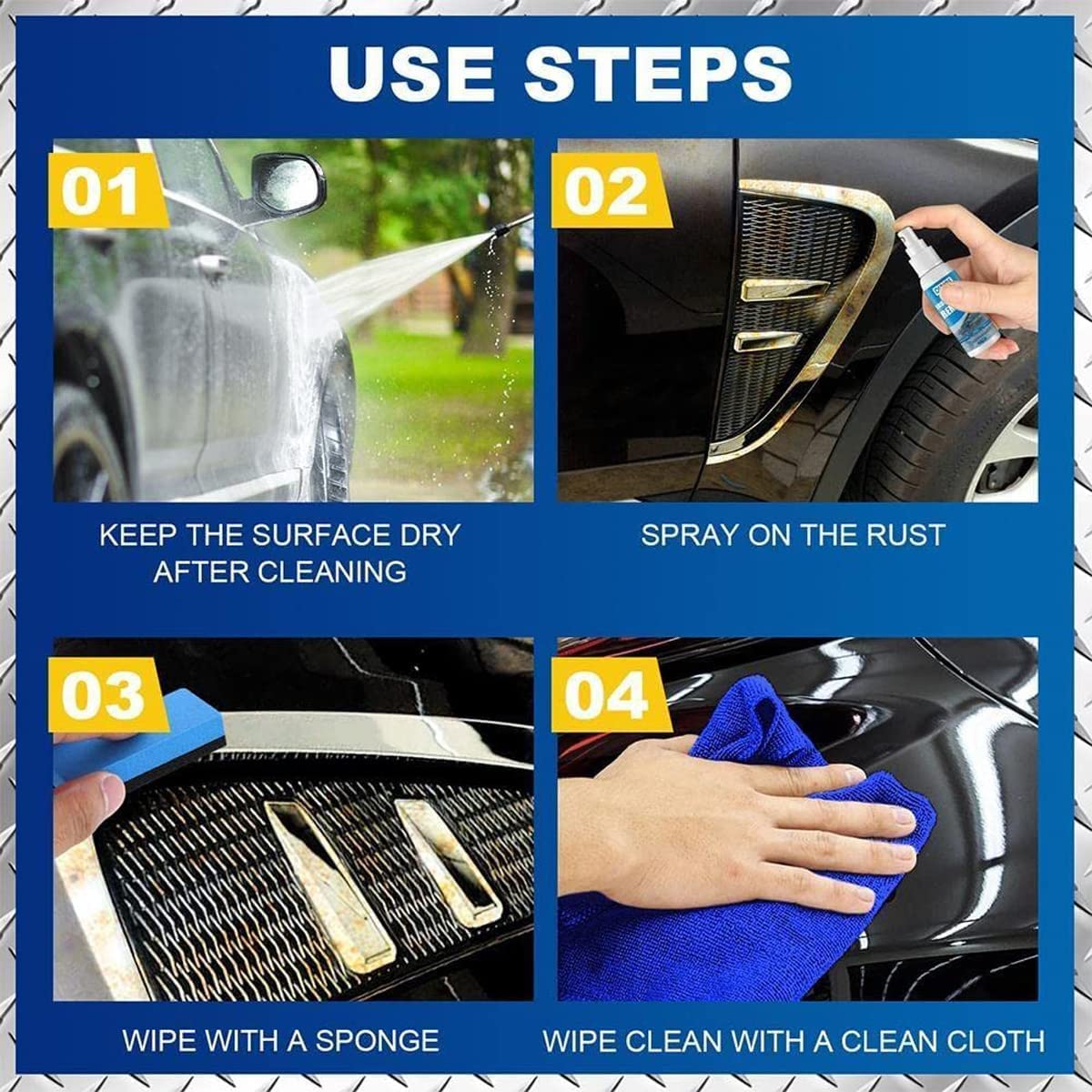 USE STEPS

01

KEEP THE SURFACE DRY AFTER CLEANING

02

SPRAY ON THE RUST

03

WIPE WITH A SPONGE

04

WIPE CLEAN WITH A CLEAN CLOTH