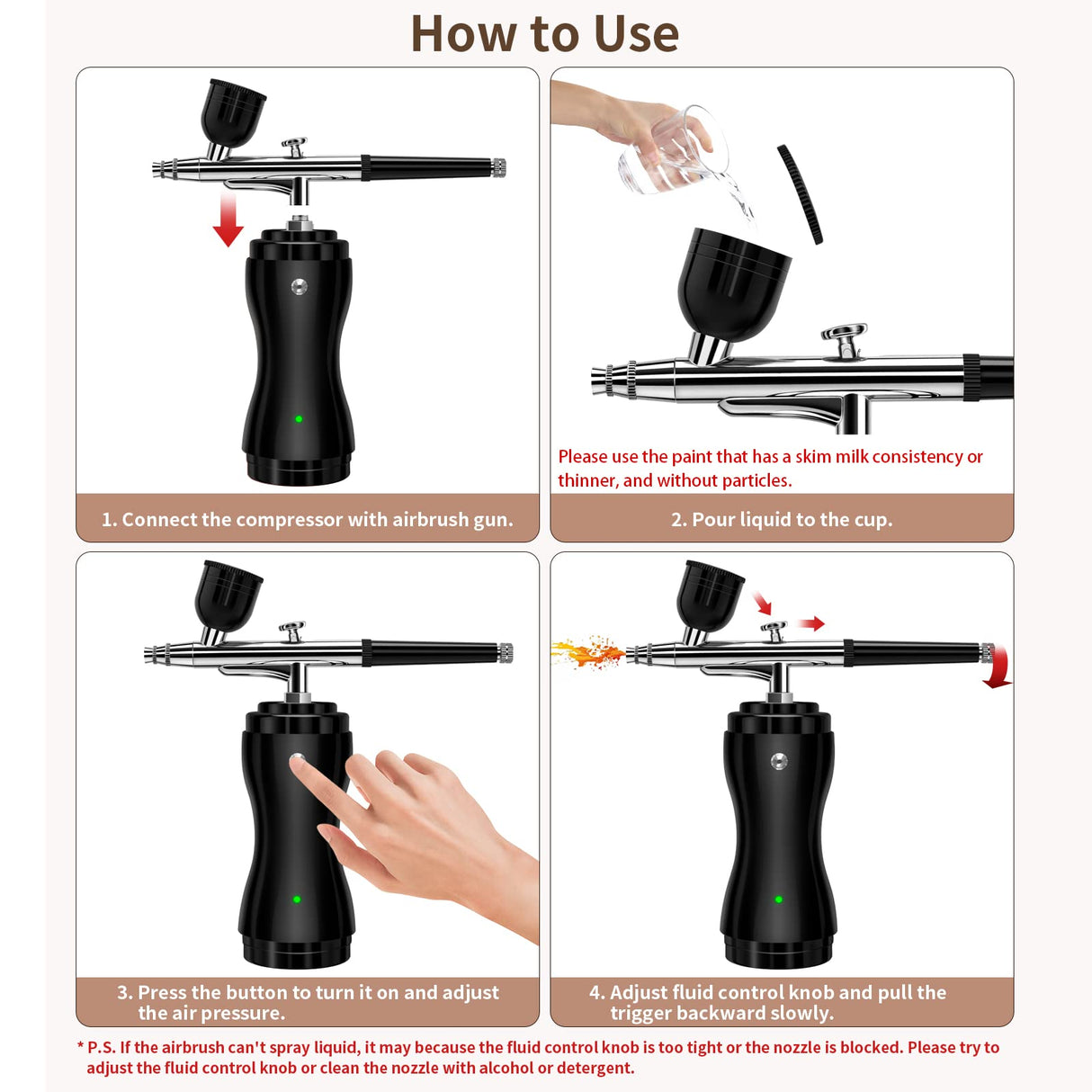 How to Use

1. Connect the compressor with airbrush gun.

Please use the paint that has a skim milk consistency or thinner, and without particles.

2. Pour liquid to the cup.

3. Press the button to turn it on and adjust the air pressure.

4. Adjust fluid control knob and pull the trigger backward slowly.

* P.S. If the airbrush can't spray liquid, it may because the fluid control knob is too tight or the nozzle is blocked. Please try to adjust the fluid control knob or clean the nozzle with alcohol or detergent.