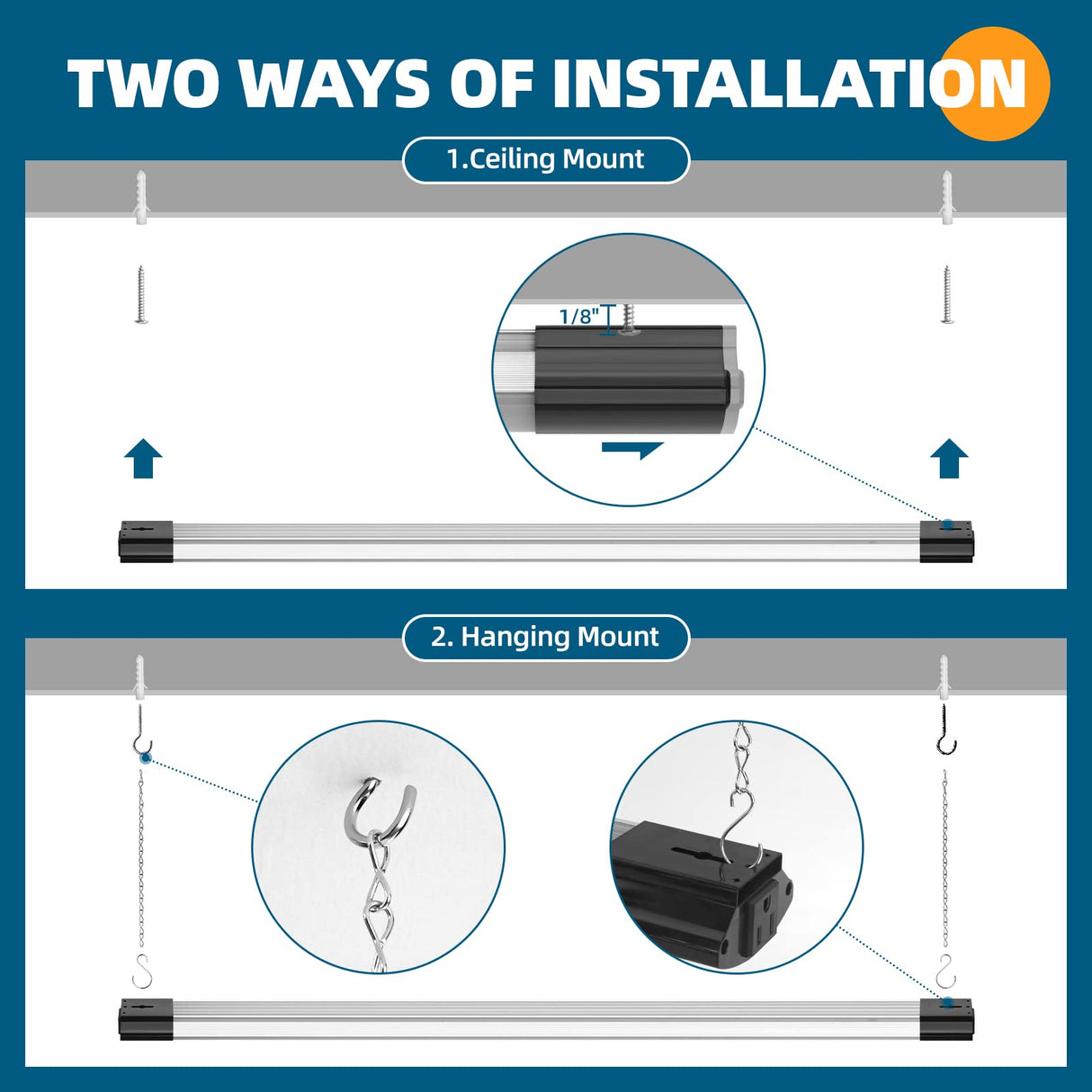 TWO WAYS OF INSTALLATION

1.Ceiling Mount

1/8"

2. Hanging Mount