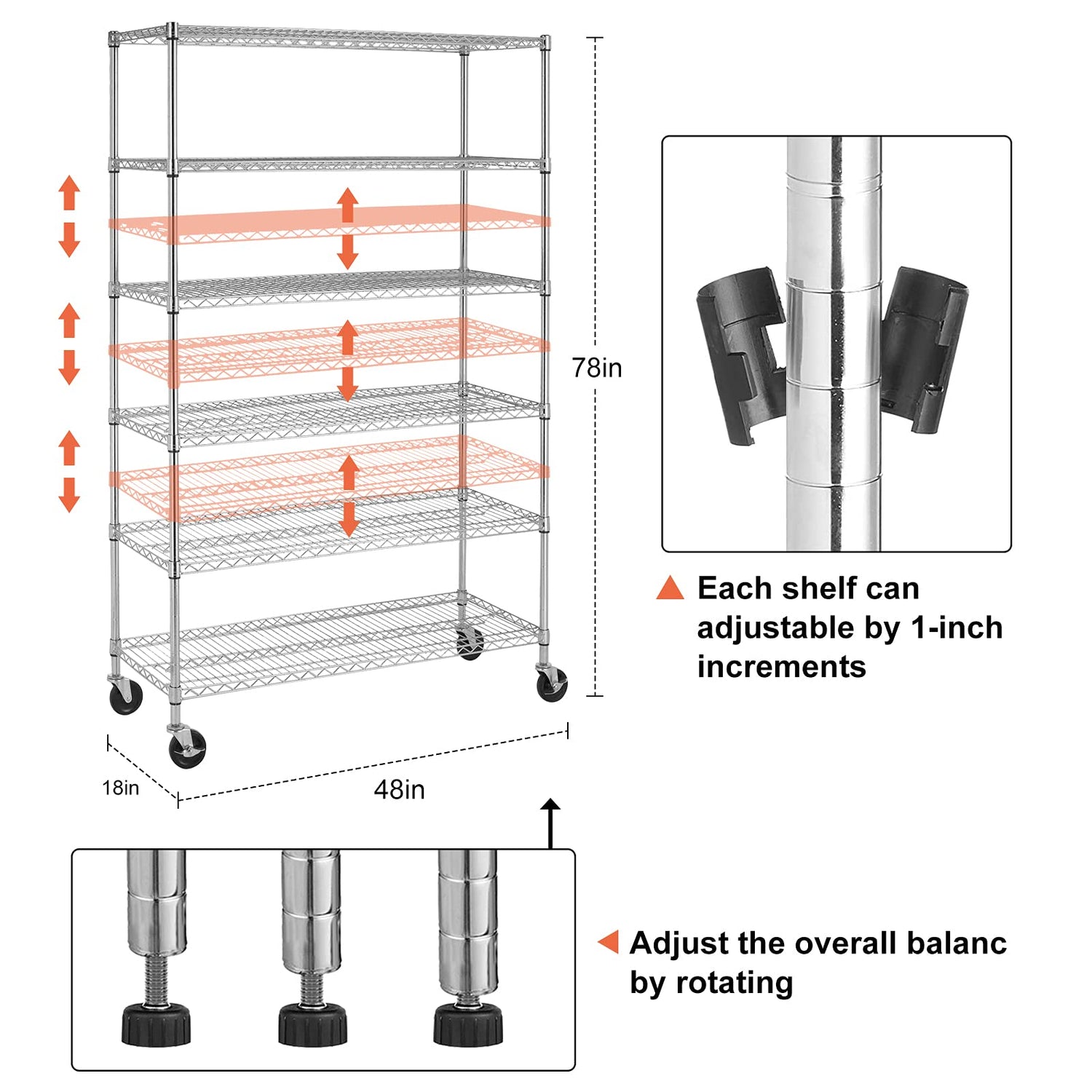 78in

18in

48in

Each shelf can adjustable by 1-inch increments

Adjust the overall balanc by rotating