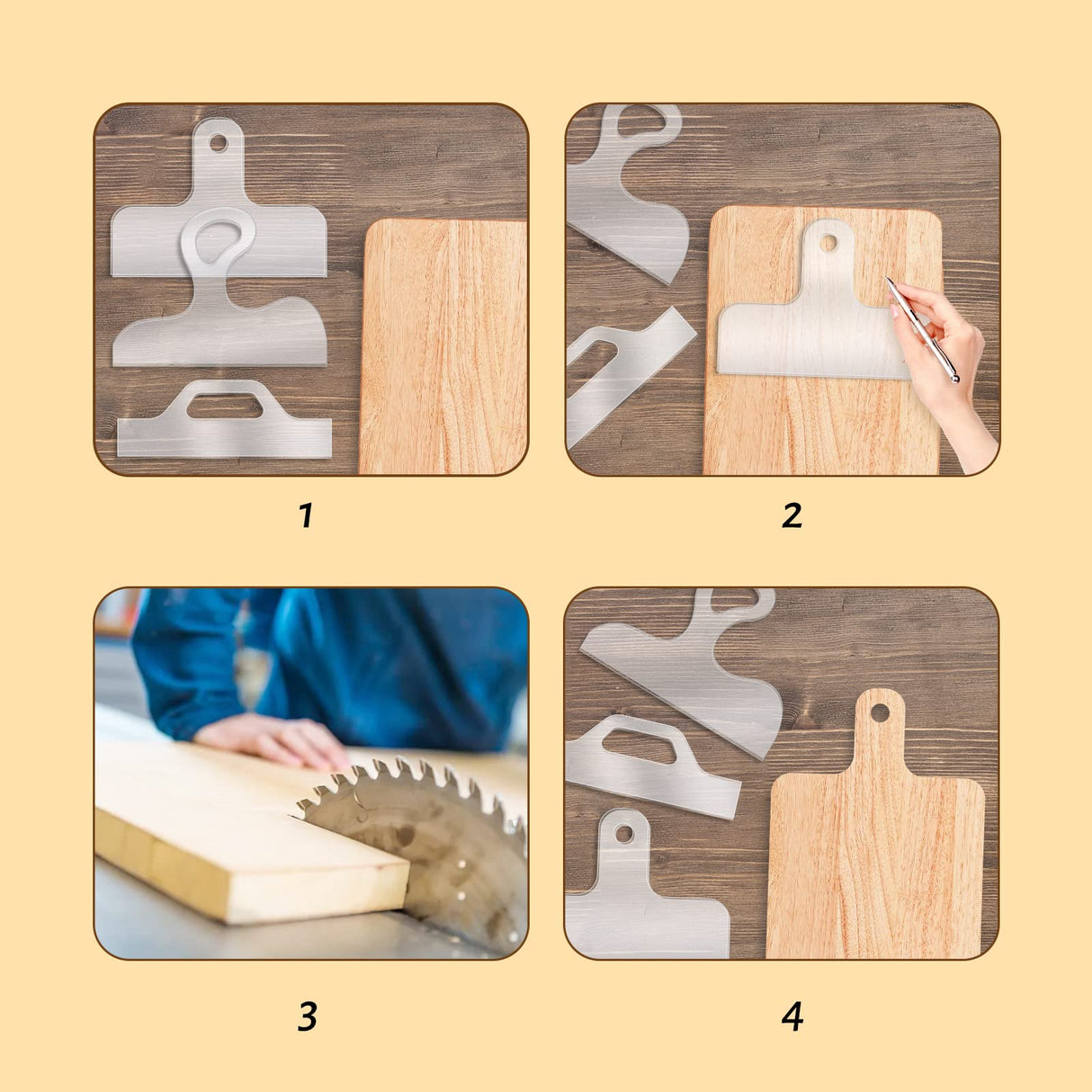 1

2

3

4