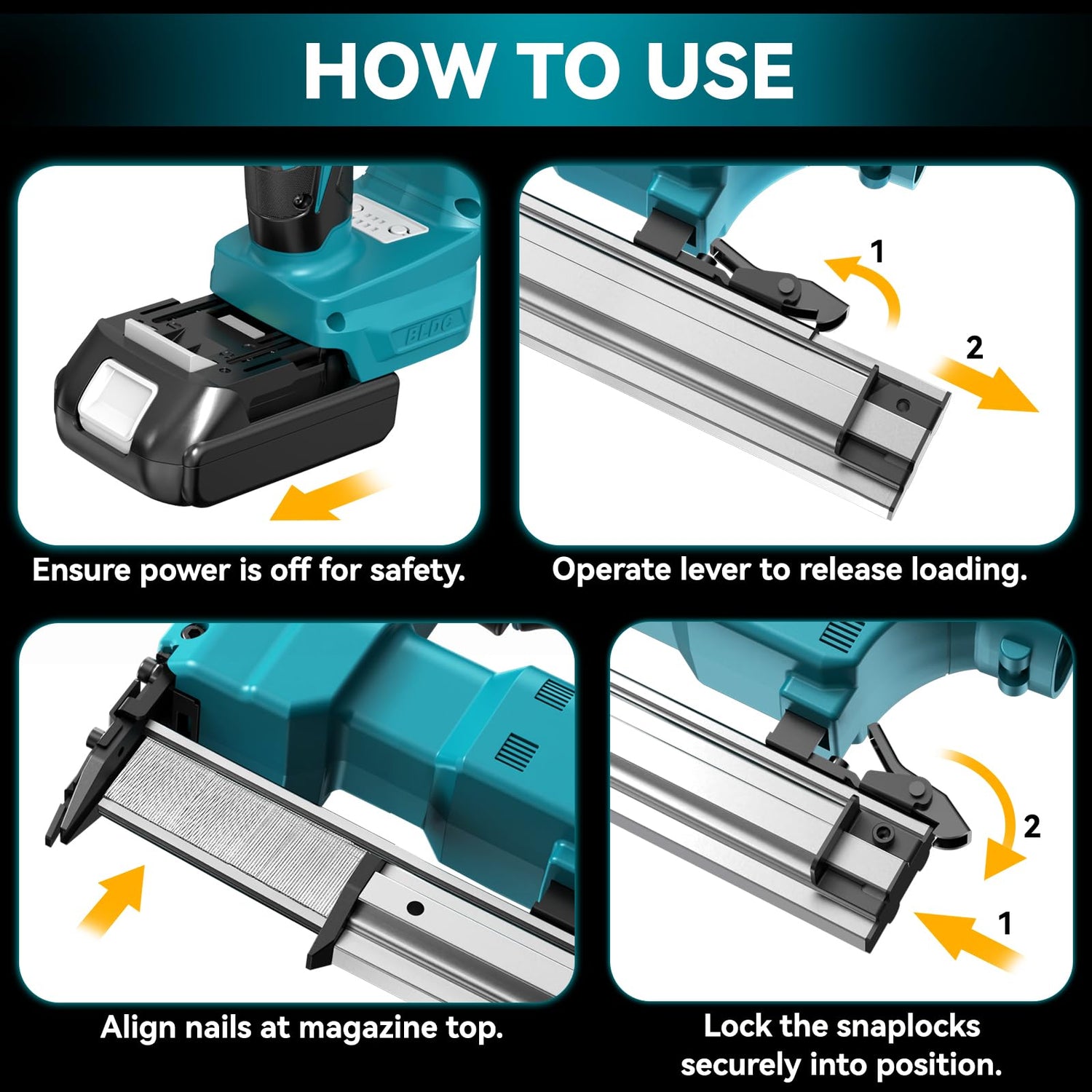 HOW TO USE

BLDC

Ensure power is off for safety.

1

2

Operate lever to release loading.

Align nails at magazine top.

2

1

Lock the snaplocks securely into position.