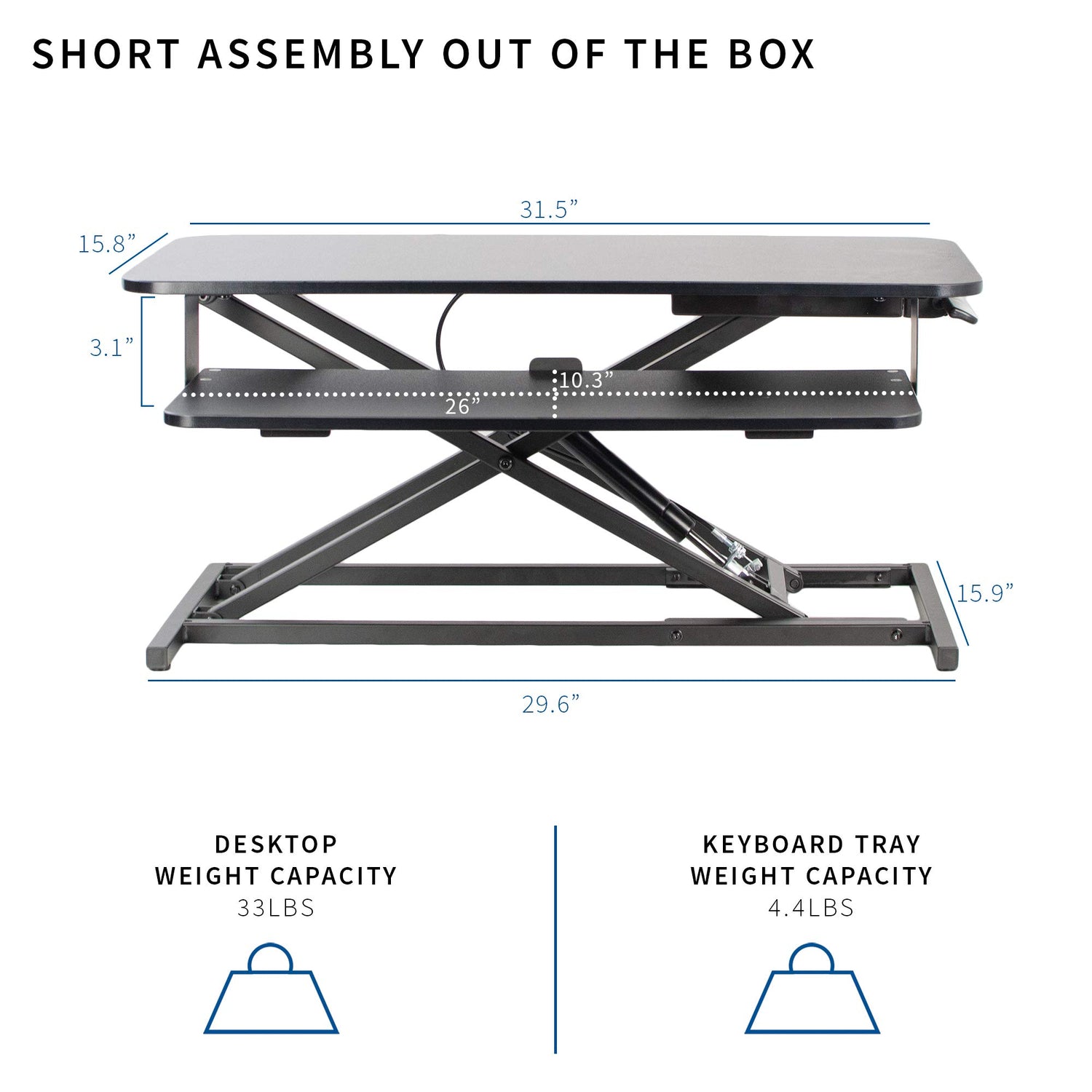 SHORT ASSEMBLY OUT OF THE BOX

31.5”

15.8”

3.1”

10.3”

26”

15.9”

29.6”

DESKTOP WEIGHT CAPACITY
33LBS

KEYBOARD TRAY WEIGHT CAPACITY
4.4LBS