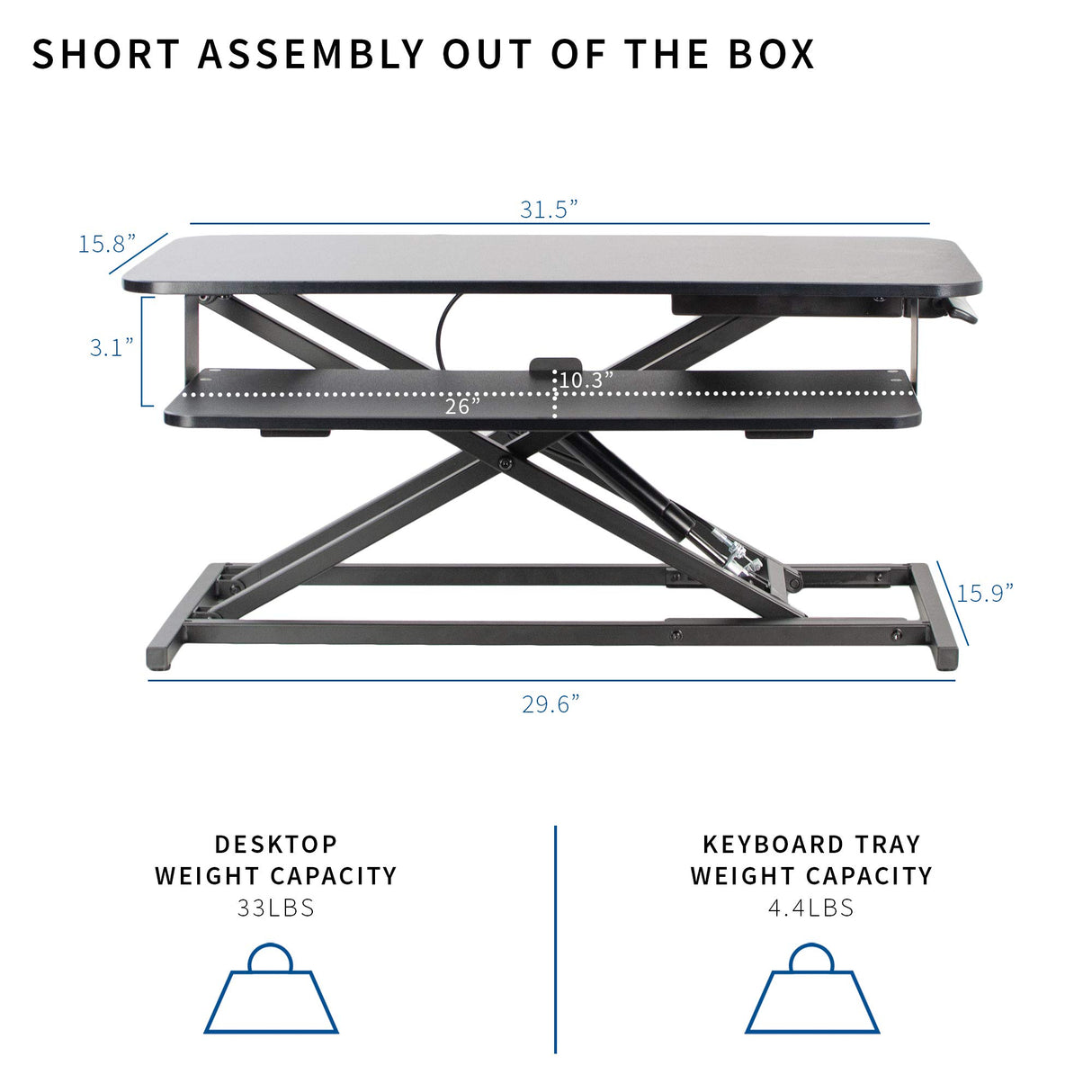 SHORT ASSEMBLY OUT OF THE BOX

31.5”

15.8”

3.1”

10.3”

26”

15.9”

29.6”

DESKTOP
WEIGHT CAPACITY
33LBS

KEYBOARD TRAY
WEIGHT CAPACITY
4.4LBS