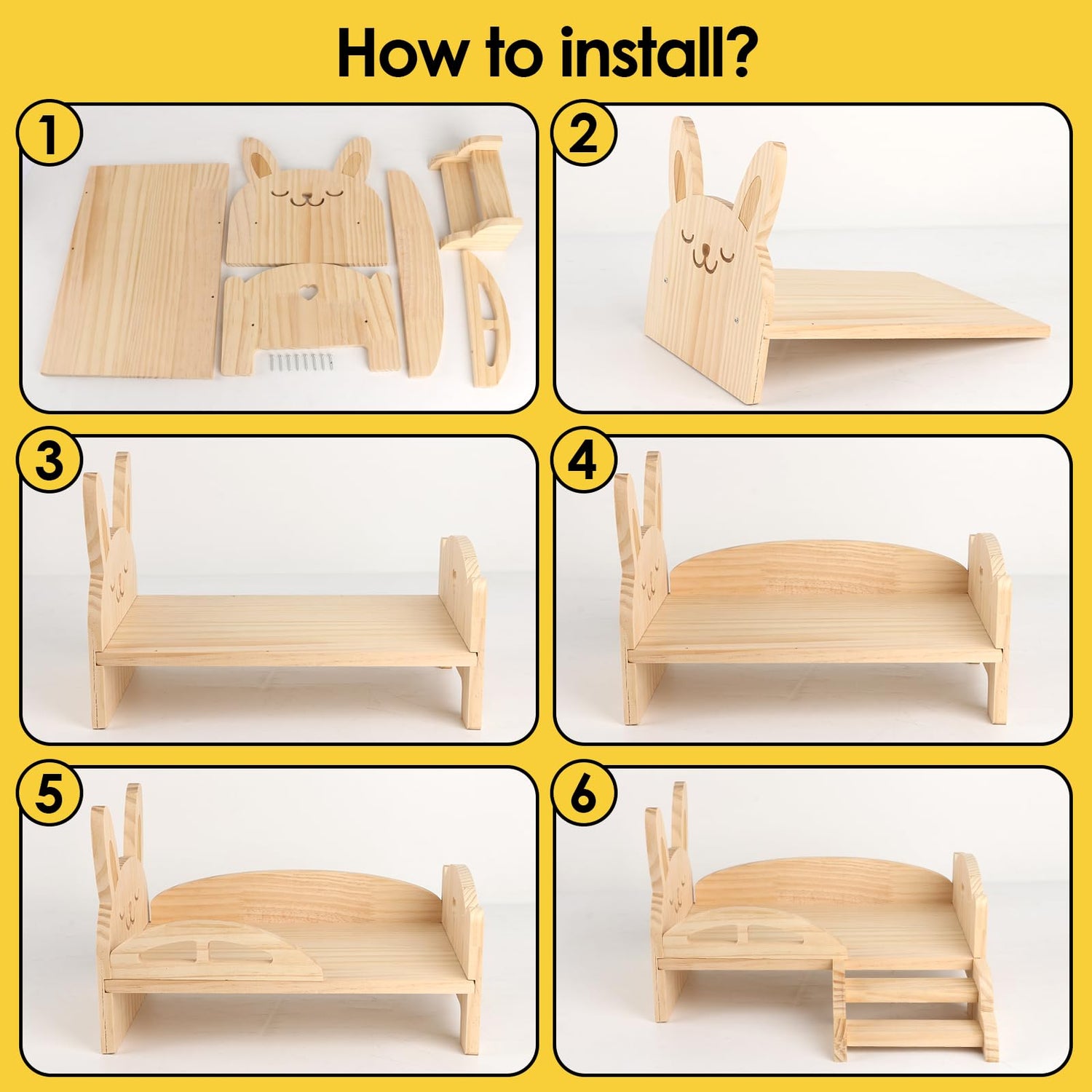 How to install?

1

2

3

4

5

6