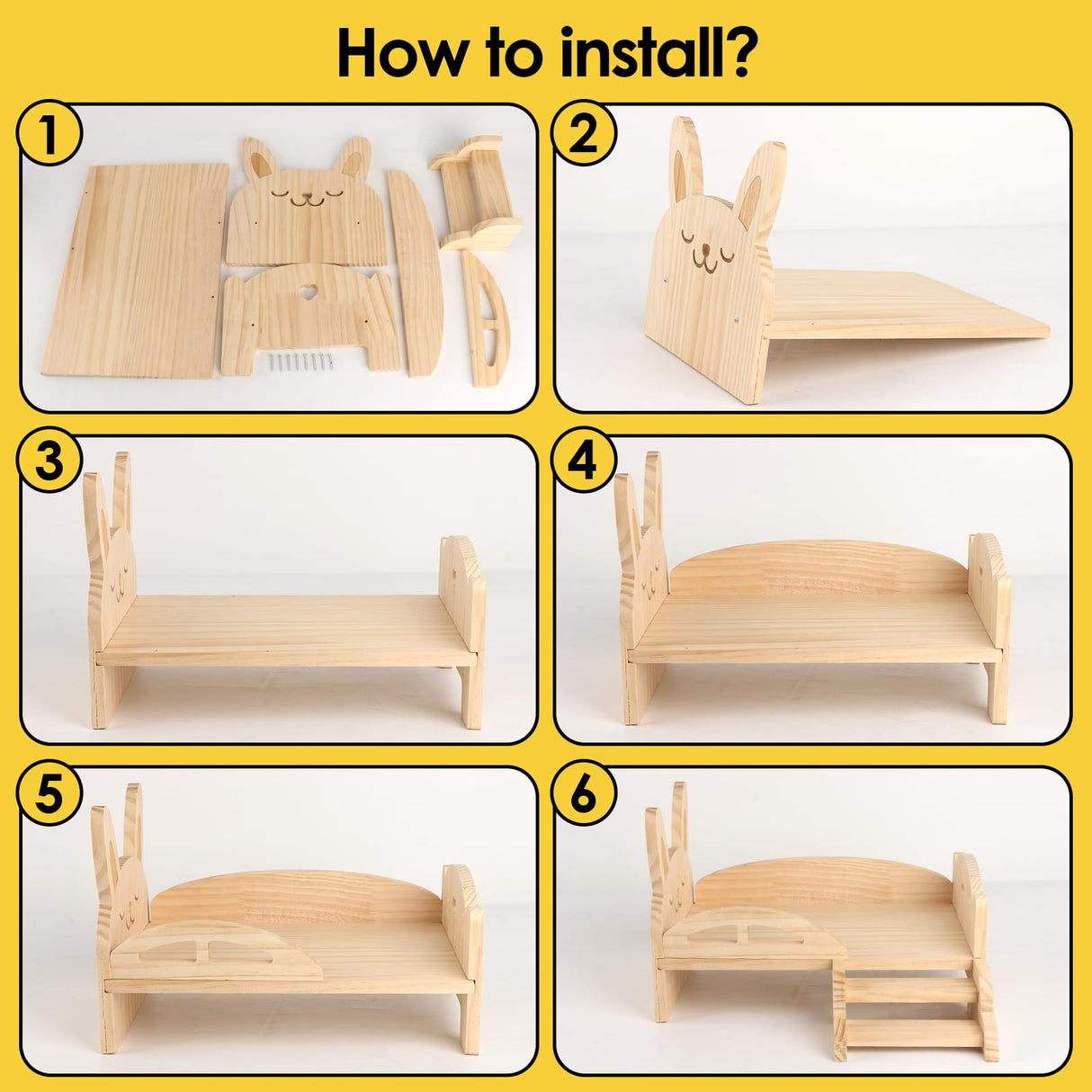 How to install?

1

2

3

4

5

6