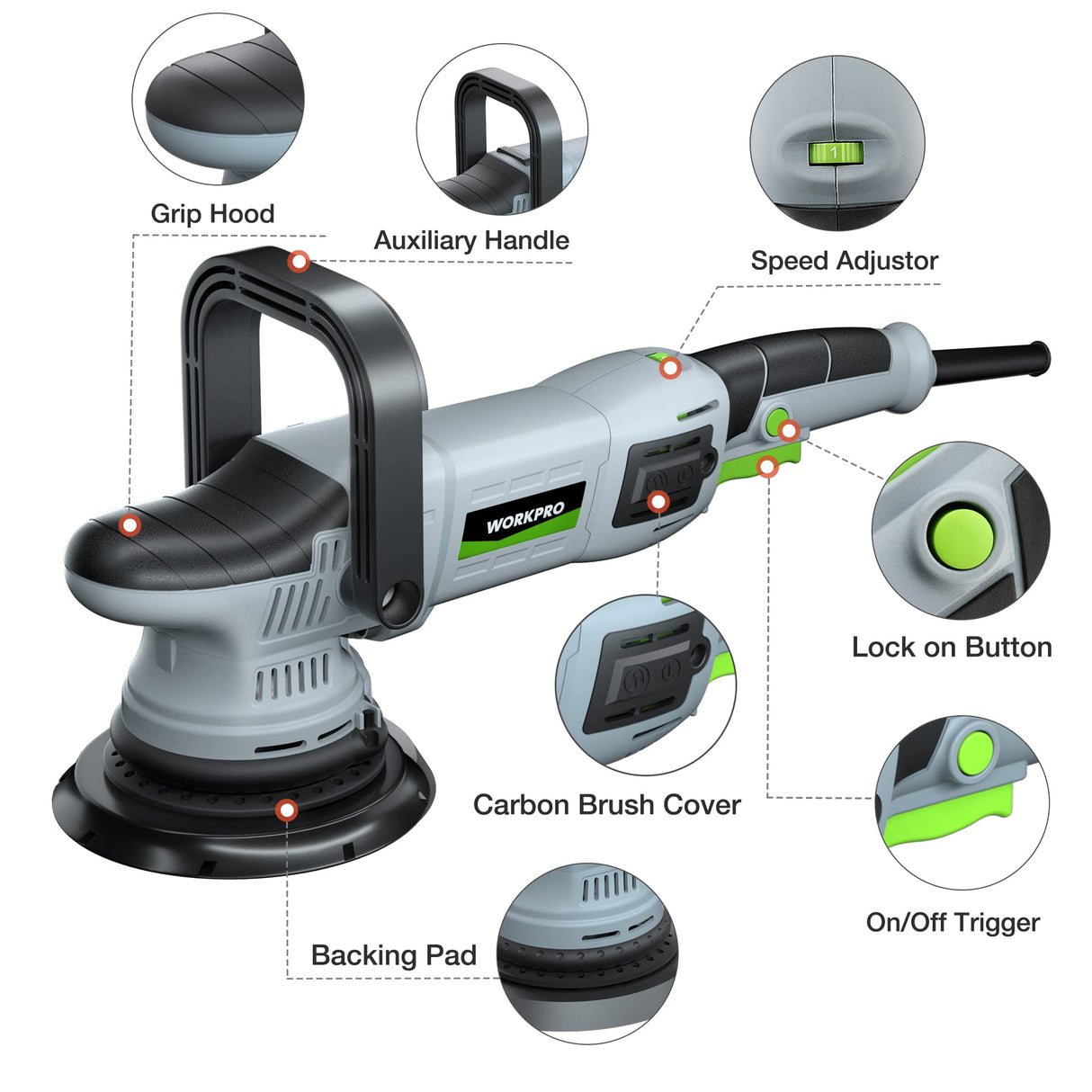 Grip Hood

Auxiliary Handle

1

Speed Adjustor

WORKPRO

Lock on Button

Carbon Brush Cover

On/Off Trigger

Backing Pad