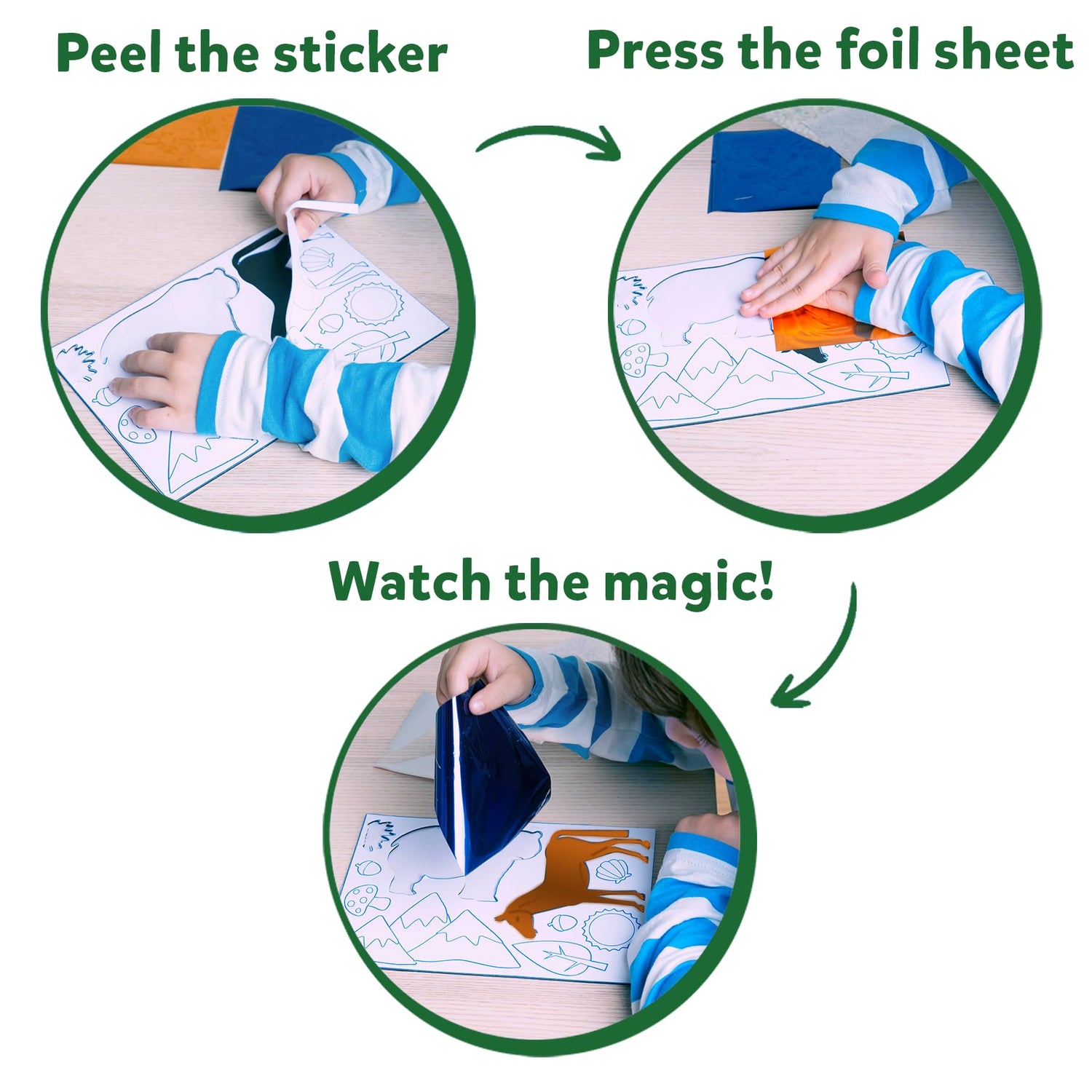 Peel the sticker

Press the foil sheet

Watch the magic!