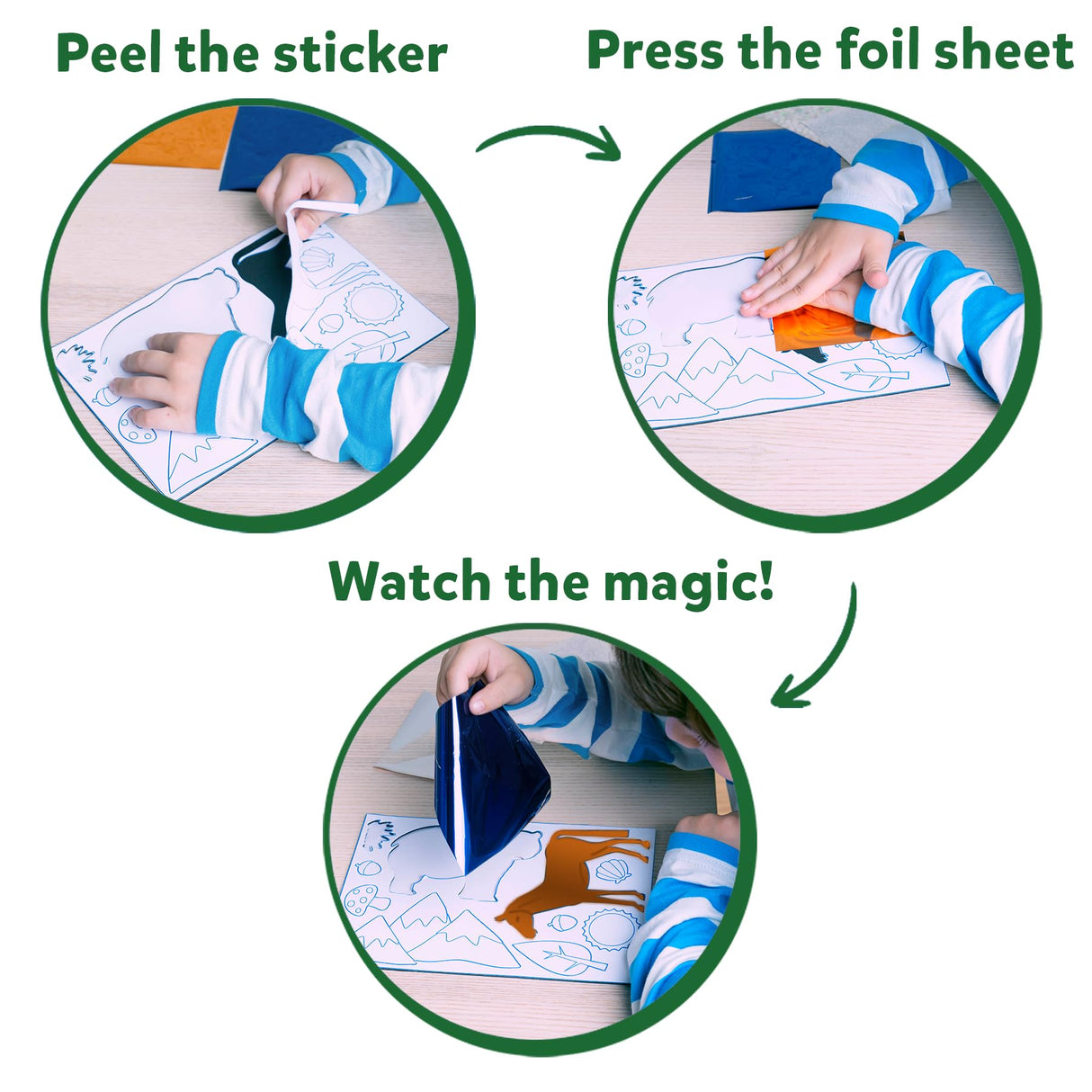 Peel the sticker

Press the foil sheet

Watch the magic!