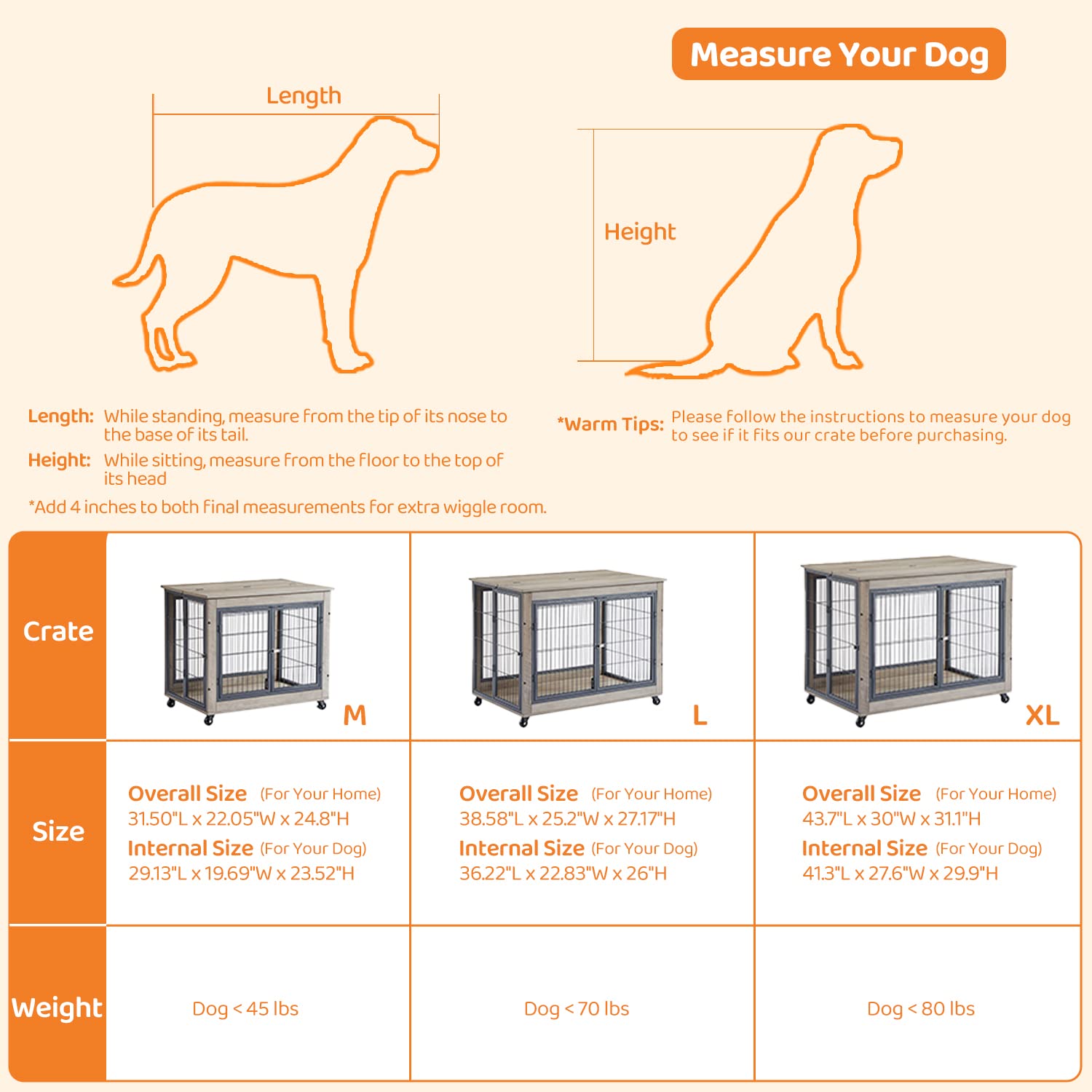 Measure Your Dog

Length

Height

Length: While standing, measure from the tip of its nose to the base of its tail.

Height: While sitting, measure from the floor to the top of its head

*Add 4 inches to both final measurements for extra wiggle room.

*Warm Tips: Please follow the instructions to measure your dog to see if it fits our crate before purchasing.

| Crate | M | L | XL |
|---|---|---|---|
| Size | Overall Size (For Your Home) 31.50"L x 22.05"W x 24.8"H Internal Size (For Your Dog) 29.13"L x 19.69"W x 23.52"H | Overall Size (For Your Home) 38.58"L x 25.2"W x 27.17"H Internal Size (For Your Dog) 36.22"L x 22.83"W x 26"H | Overall Size (For Your Home) 43.7"L x 30"W x 31.1"H Internal Size (For Your Dog) 41.3"L x 27.6"W x 29.9"H |
| Weight | Dog < 45 lbs | Dog < 70 lbs | Dog < 80 lbs |