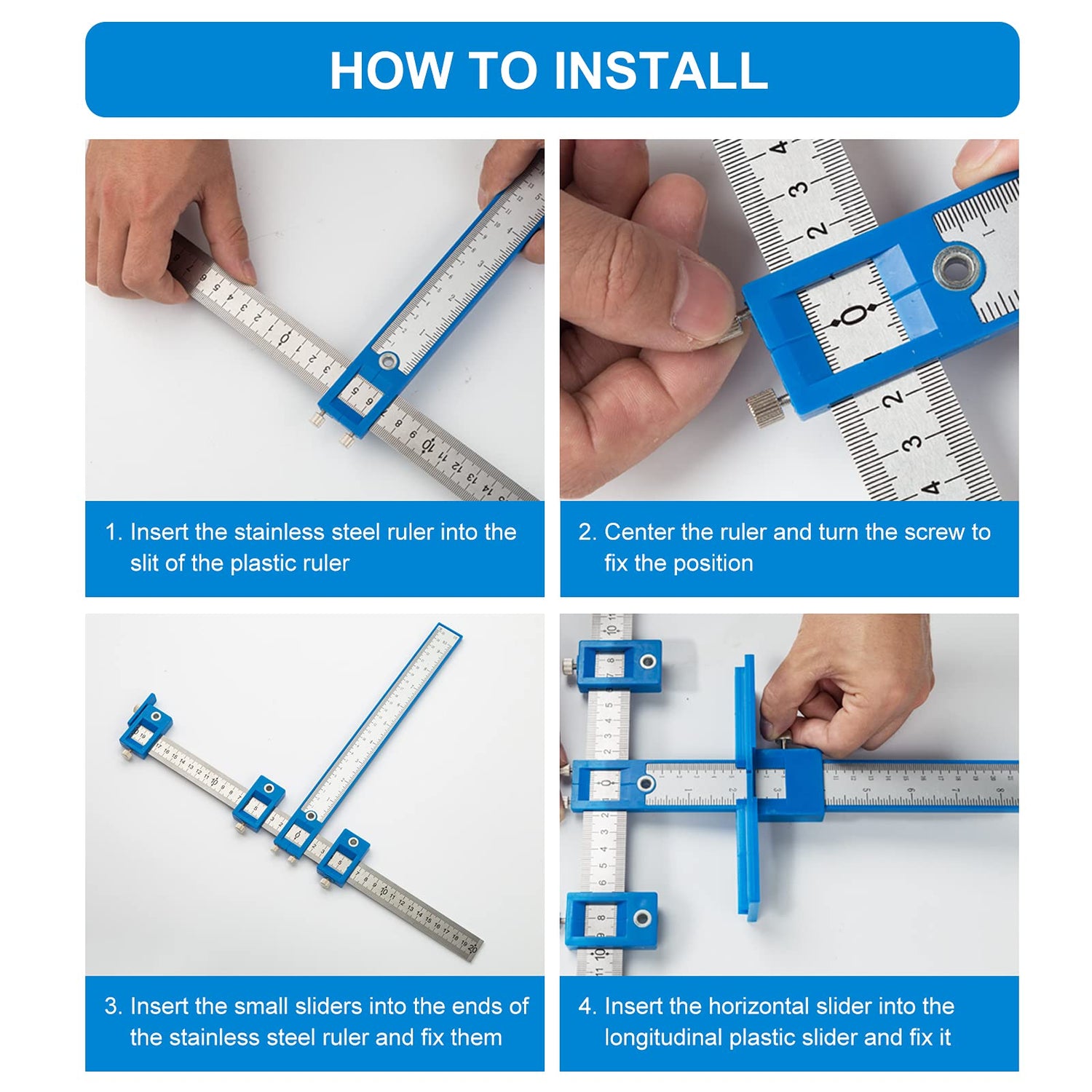 HOW TO INSTALL

1. Insert the stainless steel ruler into the slit of the plastic ruler

2. Center the ruler and turn the screw to fix the position

3. Insert the small sliders into the ends of the stainless steel ruler and fix them

4. Insert the horizontal slider into the longitudinal plastic slider and fix it