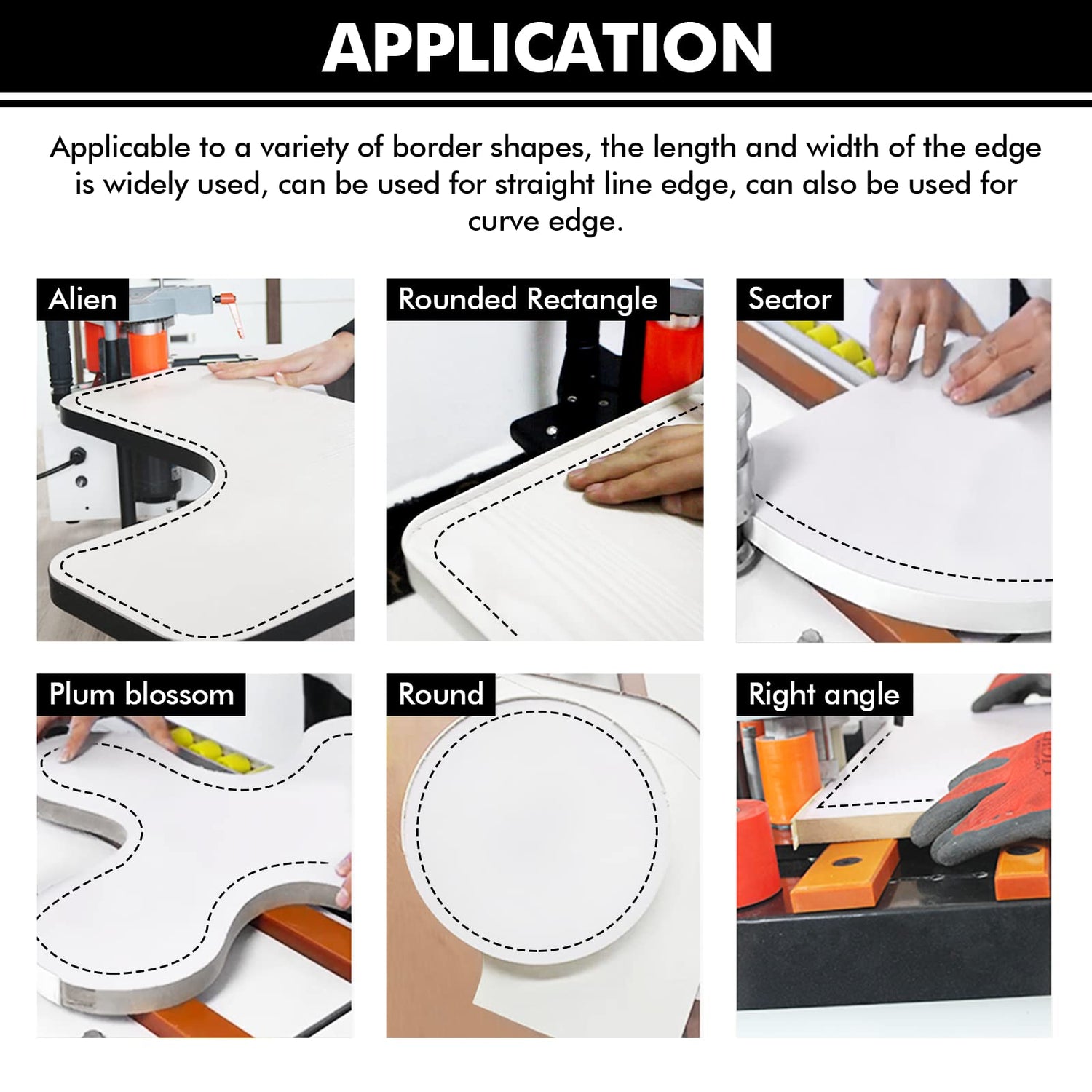 APPLICATION

Applicable to a variety of border shapes, the length and width of the edge is widely used, can be used for straight line edge, can also be used for curve edge.

Alien

Rounded Rectangle

Sector

Plum blossom

Round

Right angle