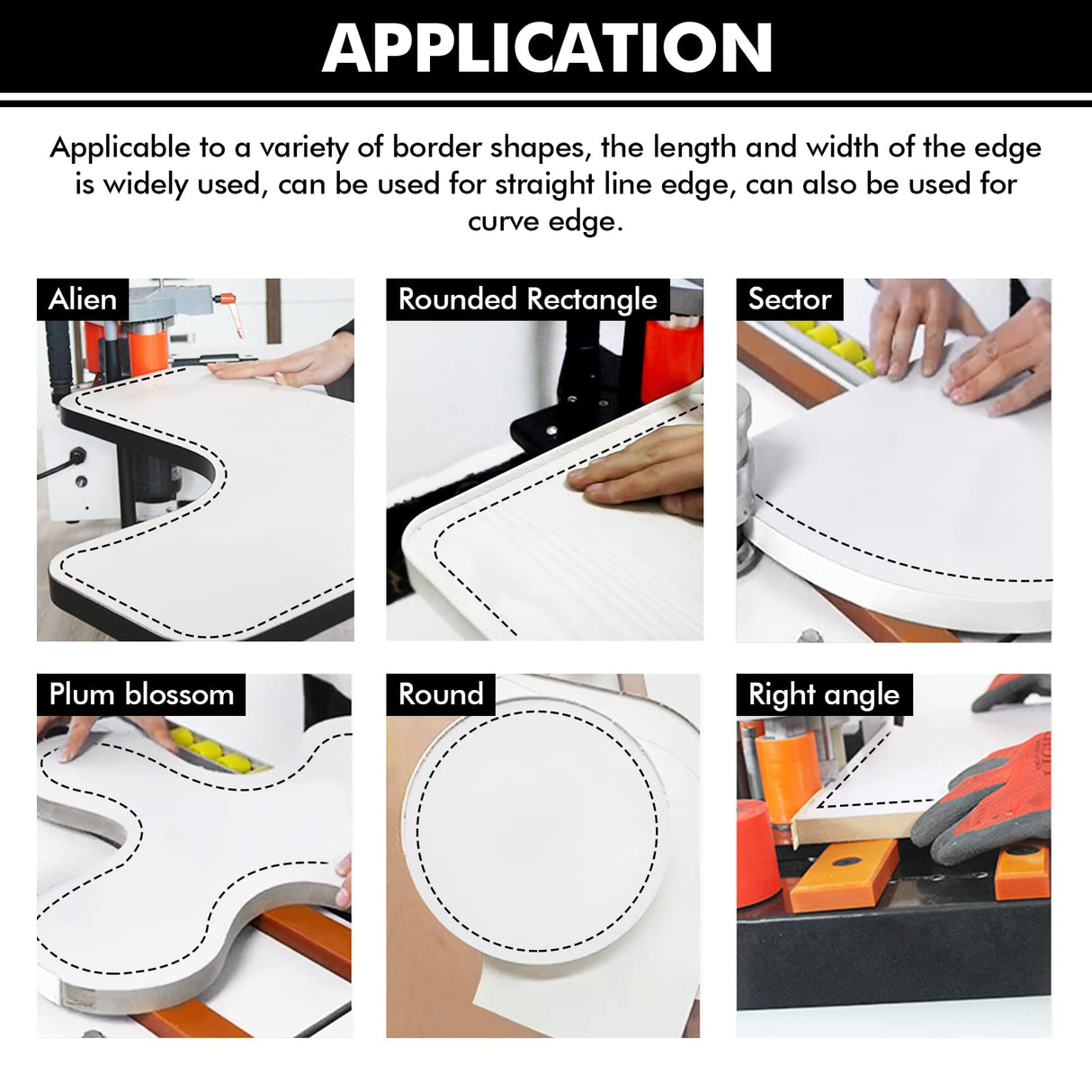 APPLICATION

Applicable to a variety of border shapes, the length and width of the edge is widely used, can be used for straight line edge, can also be used for curve edge.

Alien

Rounded Rectangle

Sector

Plum blossom

Round

Right angle