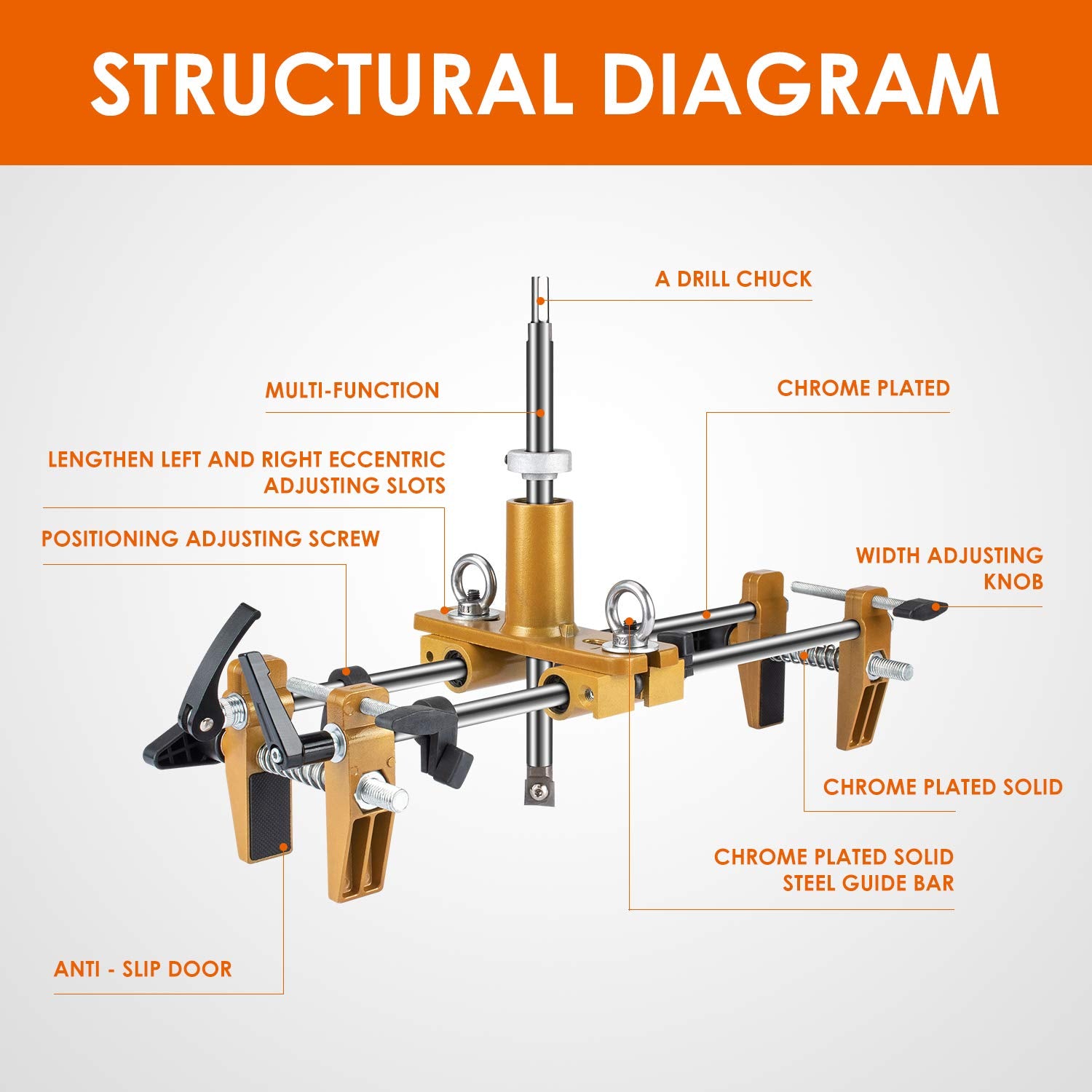 STRUCTURAL DIAGRAM

A DRILL CHUCK

MULTI-FUNCTION

CHROME PLATED

LENGTHEN LEFT AND RIGHT ECCENTRIC ADJUSTING SLOTS

POSITIONING ADJUSTING SCREW

WIDTH ADJUSTING KNOB

CHROME PLATED SOLID

CHROME PLATED SOLID STEEL GUIDE BAR

ANTI - SLIP DOOR