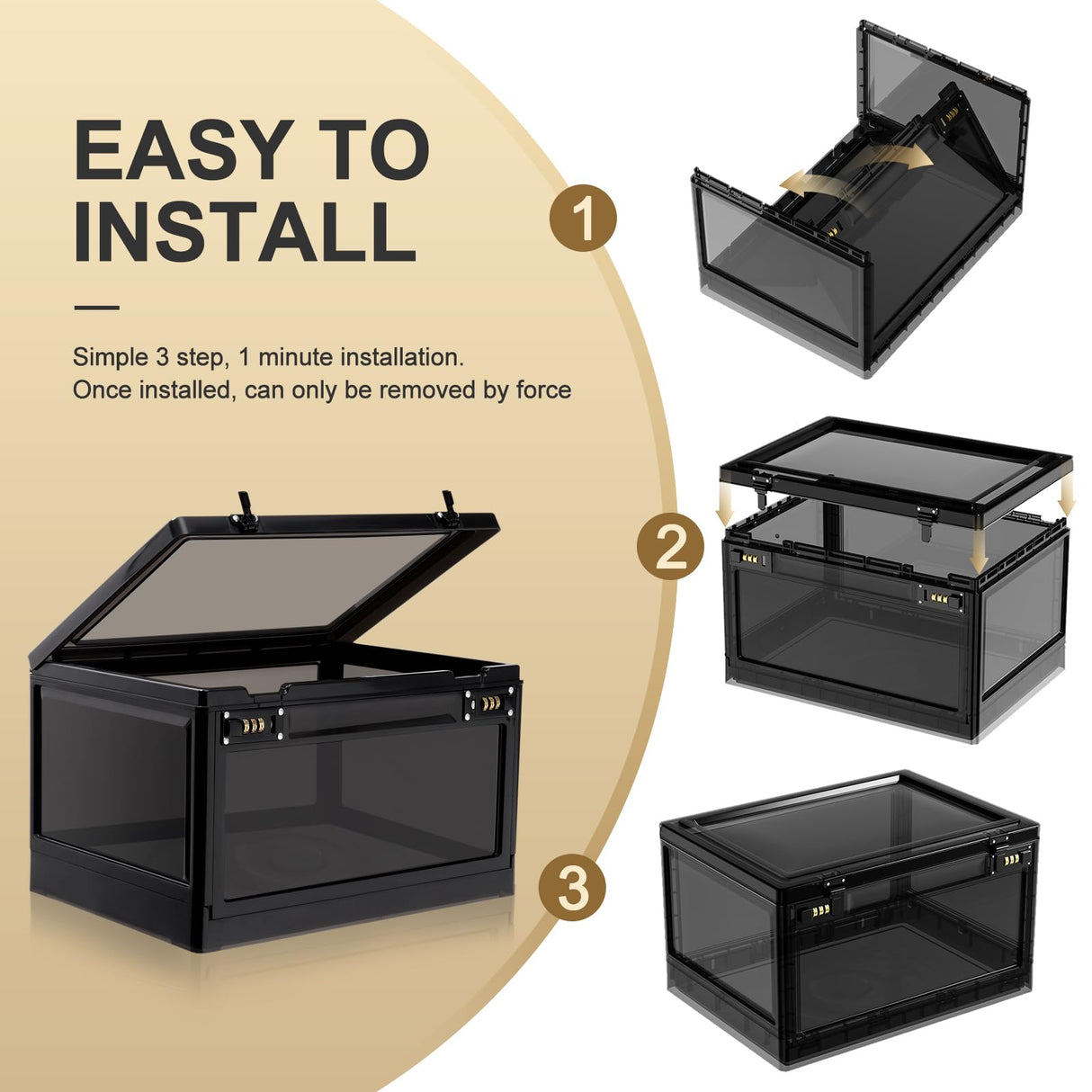 EASY TO INSTALL

Simple 3 step, 1 minute installation.
Once installed, can only be removed by force

1

2

3