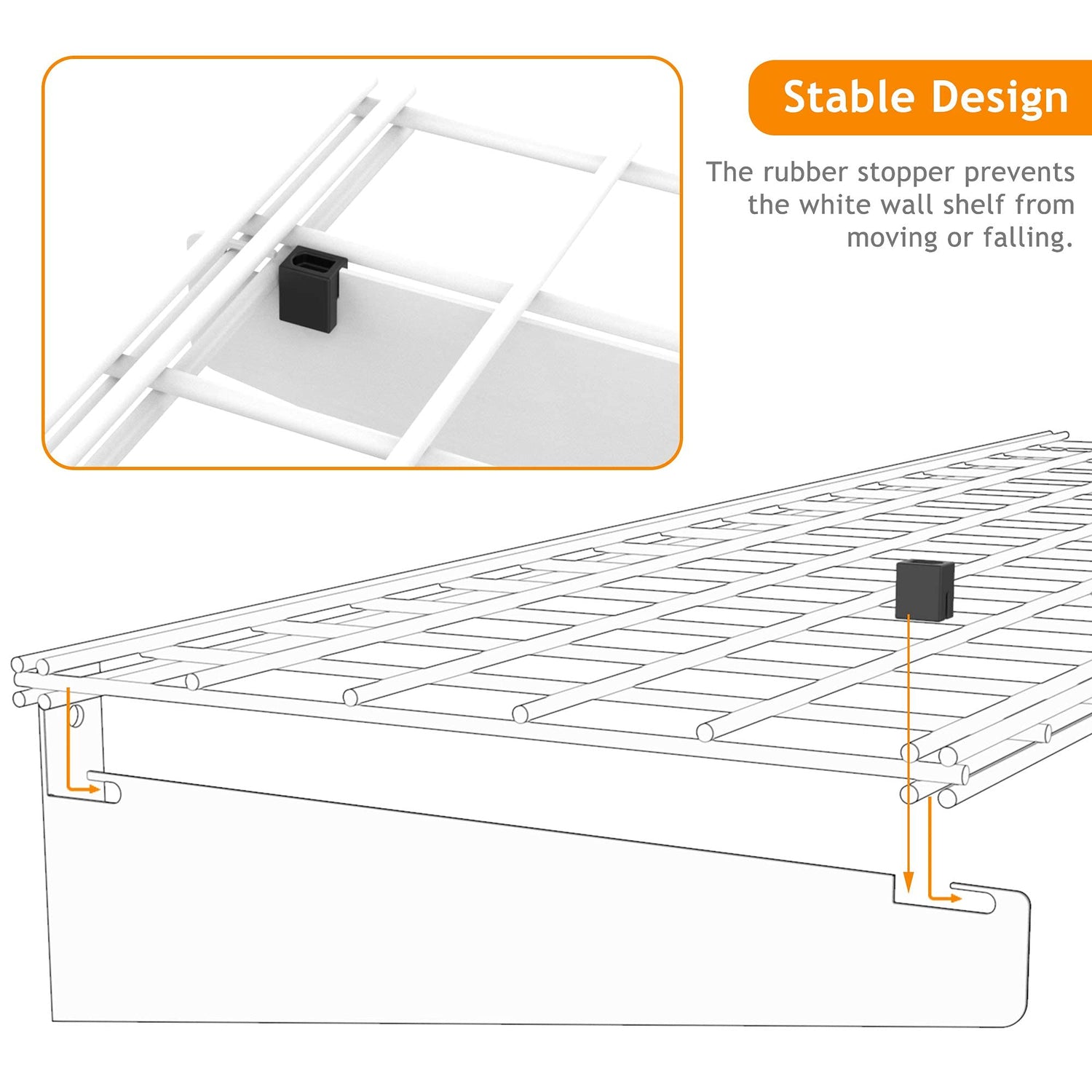 Stable Design

The rubber stopper prevents the white wall shelf from moving or falling.