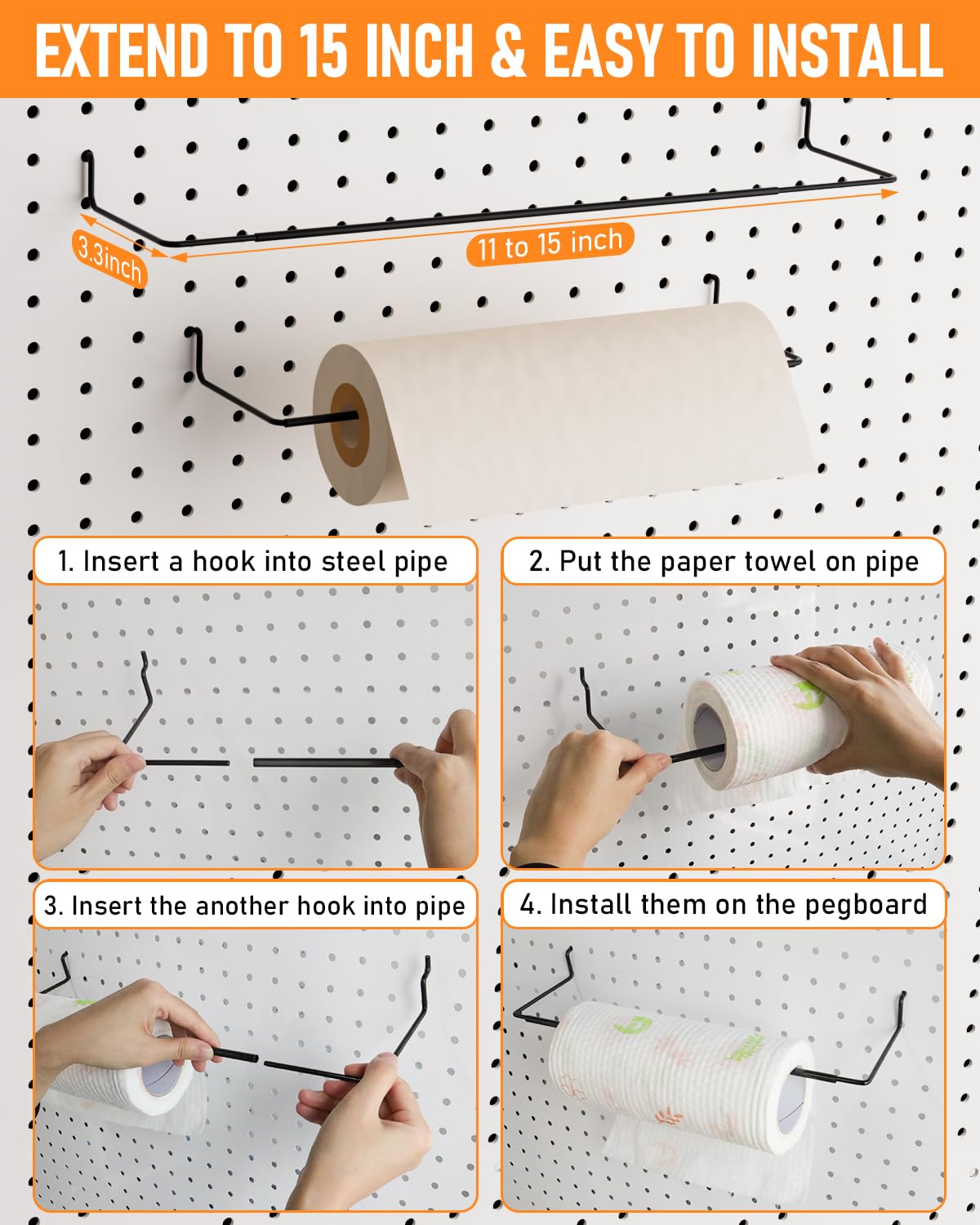 EXTEND TO 15 INCH & EASY TO INSTALL

3.3inch

11 to 15 inch

1. Insert a hook into steel pipe

2. Put the paper towel on pipe

3. Insert the another hook into pipe

4. Install them on the pegboard