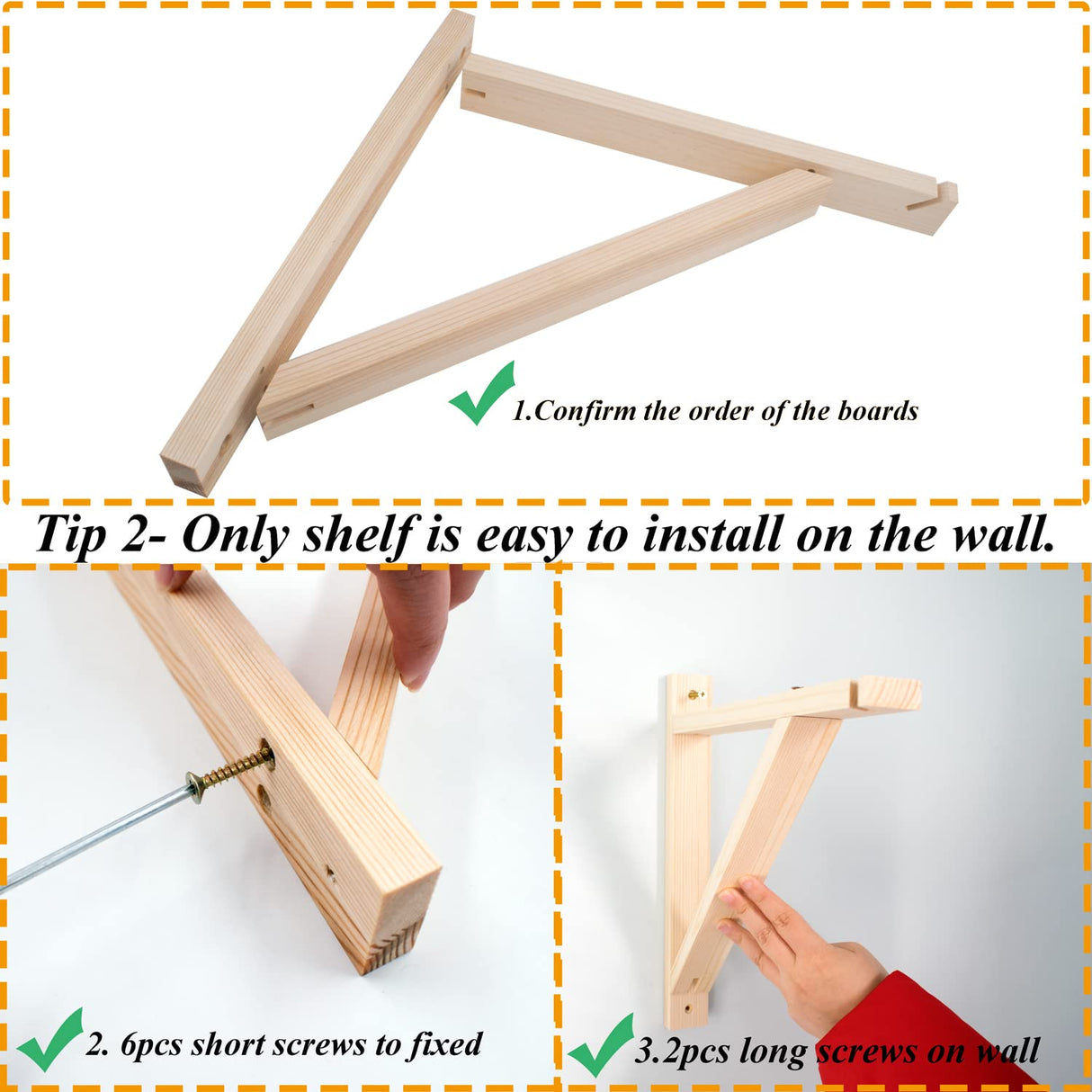 1.Confirm the order of the boards

Tip 2- Only shelf is easy to install on the wall.

2. 6pcs short screws to fixed

3.2pcs long screws on wall