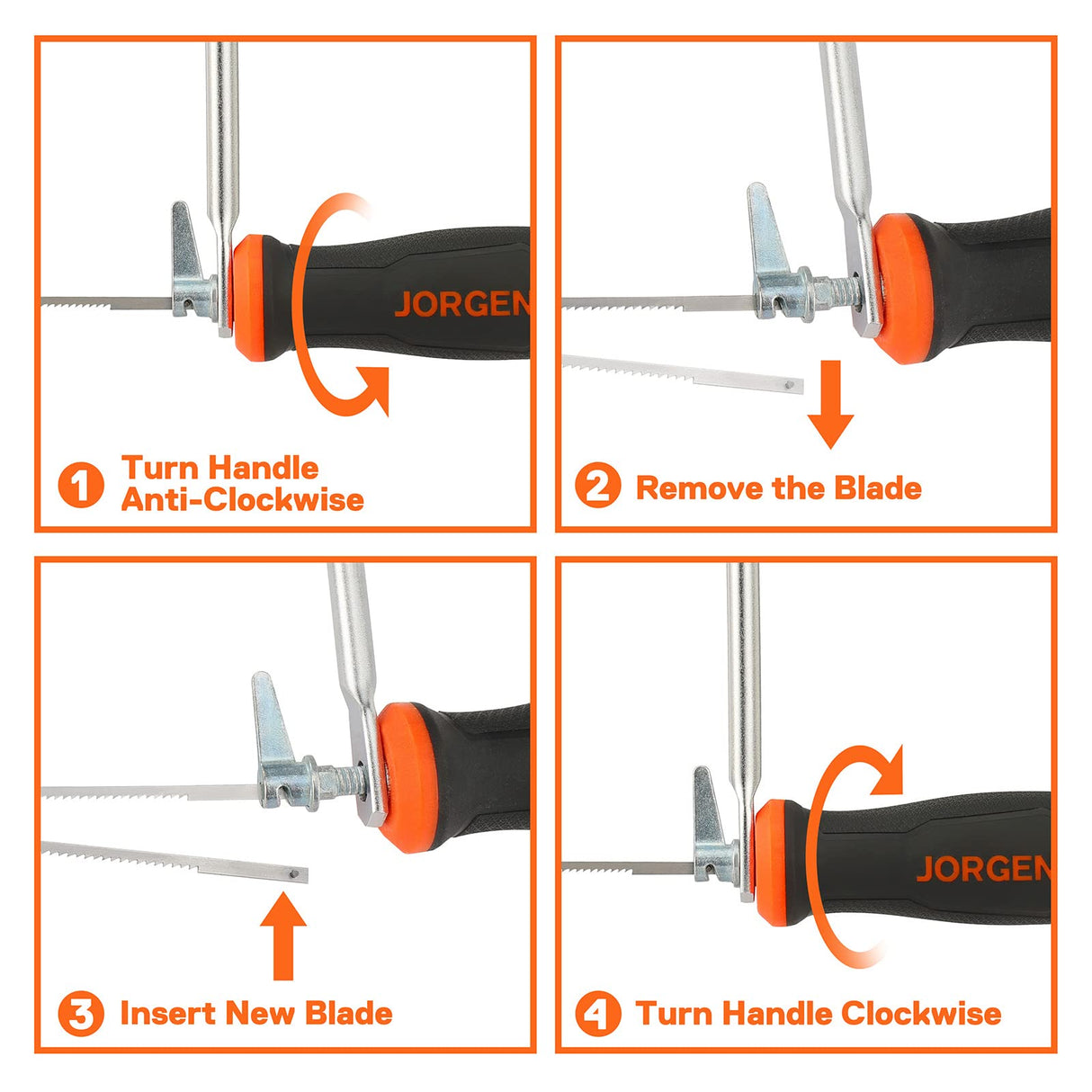 JORGEN

1 Turn Handle Anti-Clockwise

2 Remove the Blade

3 Insert New Blade

JORGEN

4 Turn Handle Clockwise