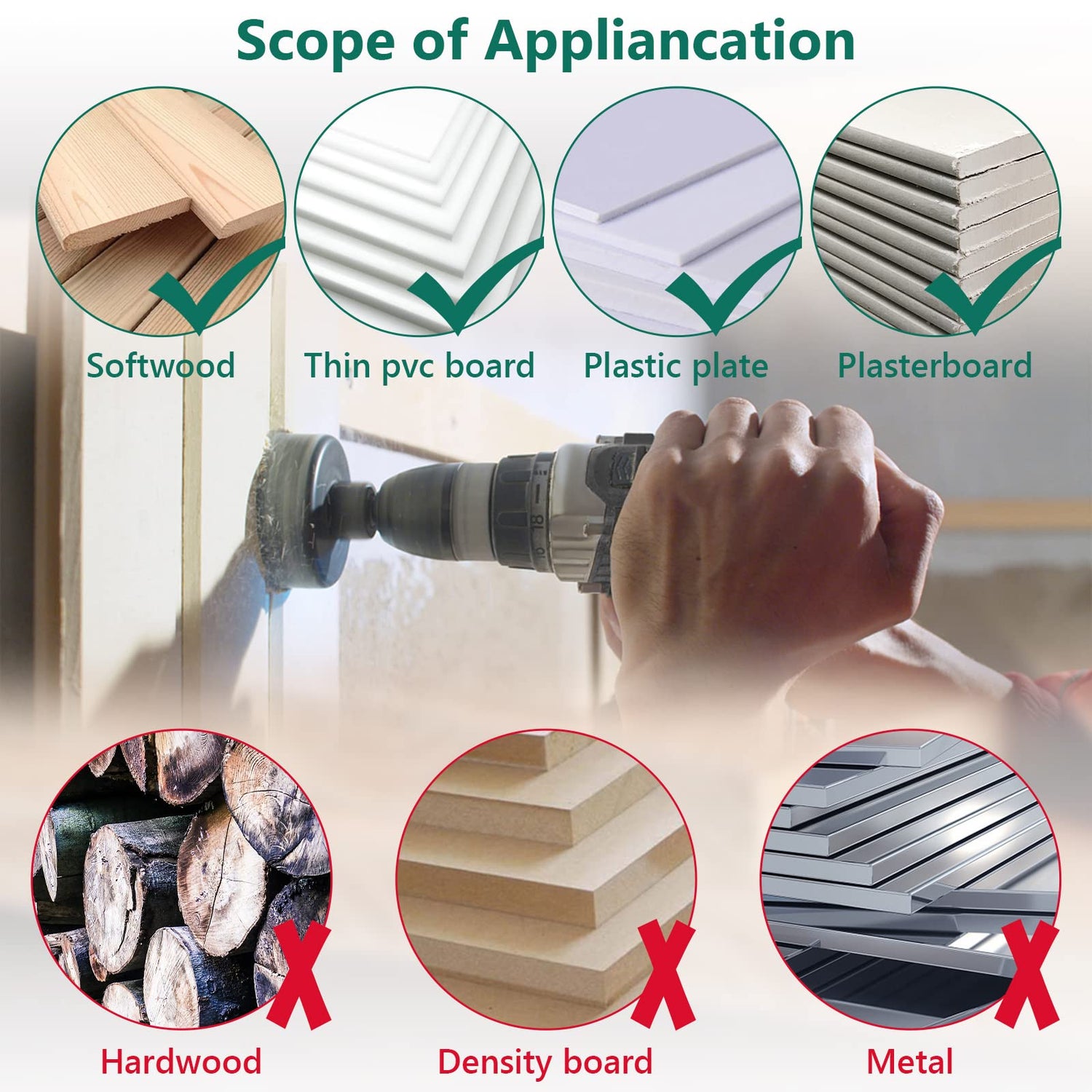 Scope of Appliancation

Softwood
Thin pvc board
Plastic plate
Plasterboard

18

Hardwood
Density board
Metal