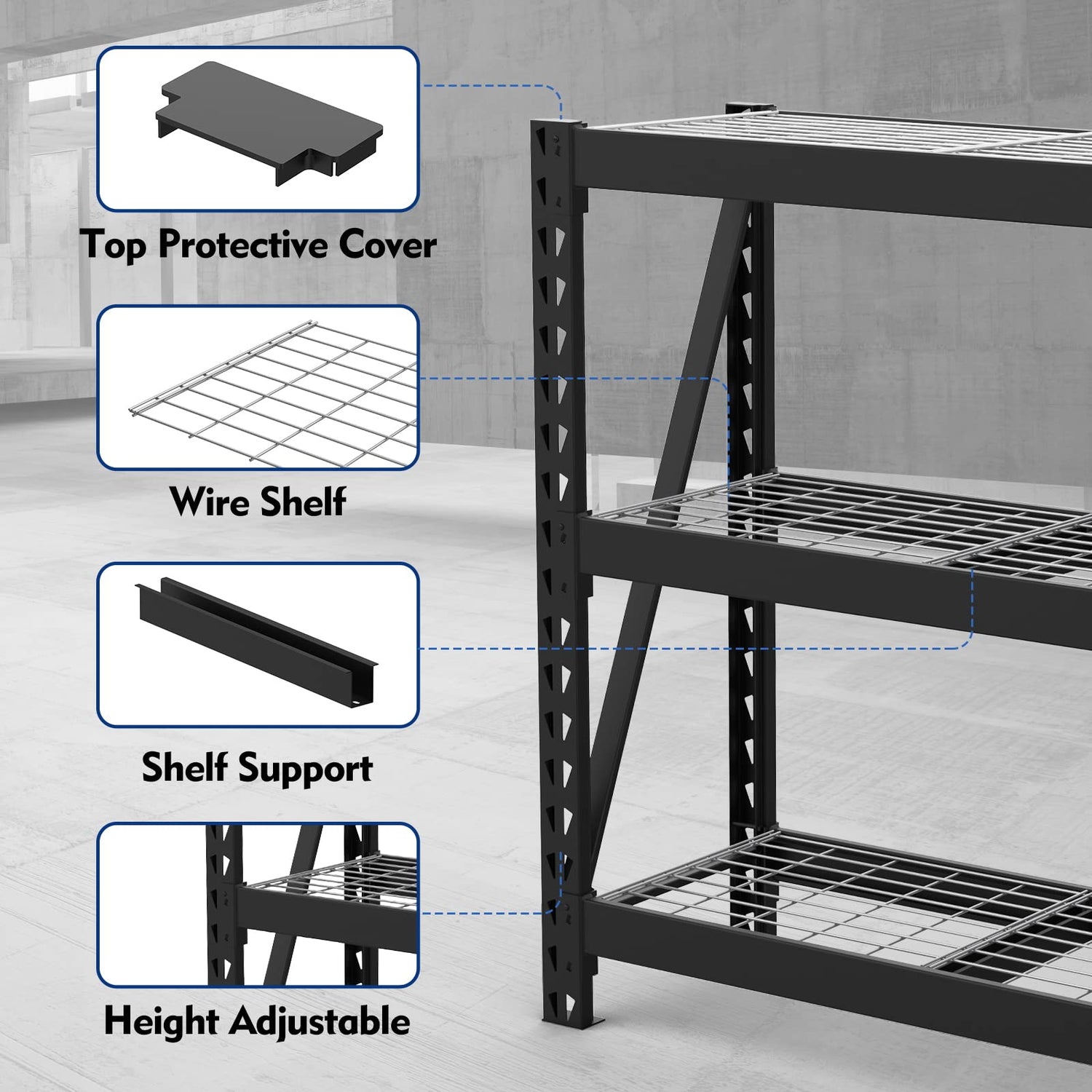 Top Protective Cover

Wire Shelf

Shelf Support

Height Adjustable