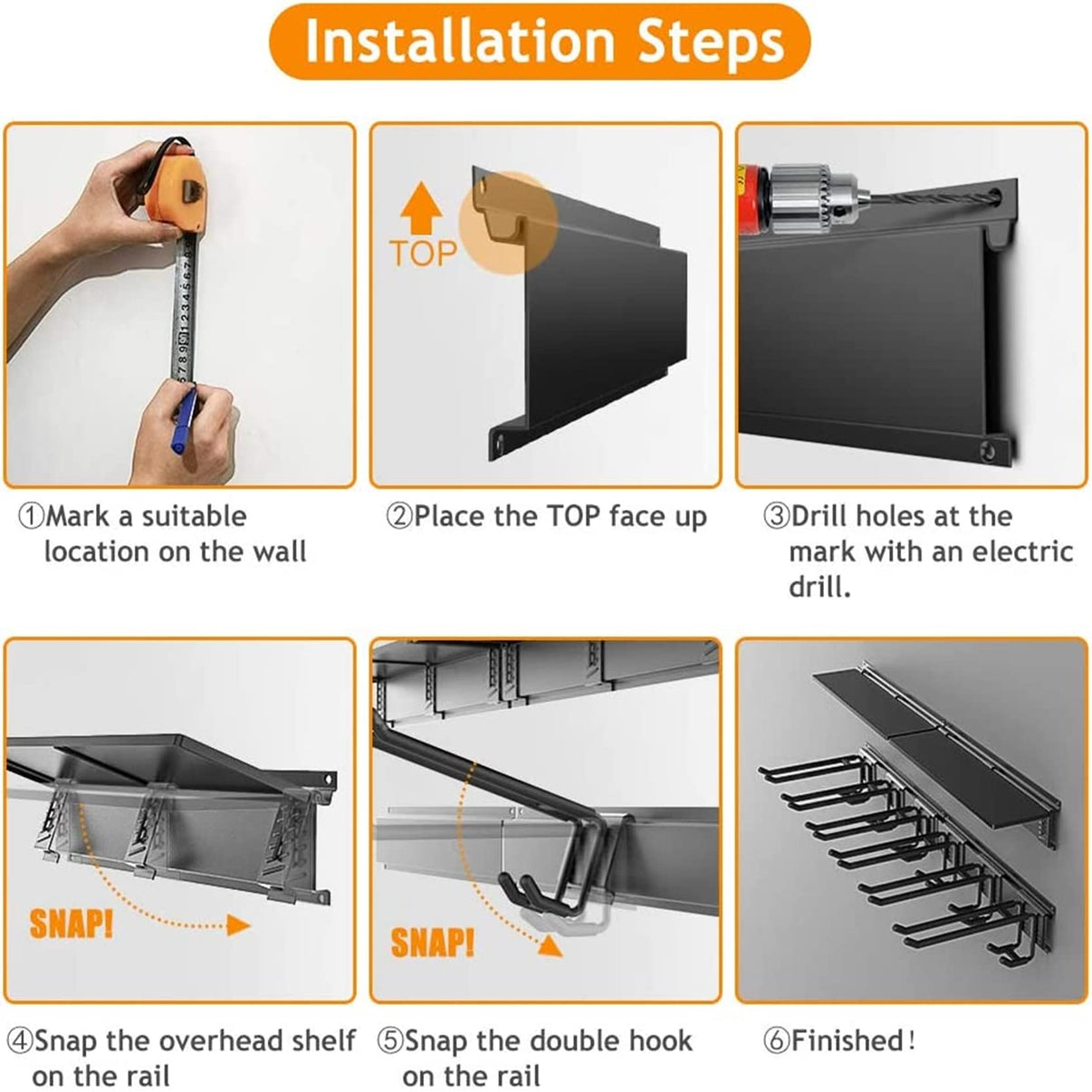 Installation Steps

TOP

①Mark a suitable location on the wall

②Place the TOP face up

③Drill holes at the mark with an electric drill.

SNAP!

SNAP!

④Snap the overhead shelf on the rail

⑤Snap the double hook on the rail

⑥Finished!