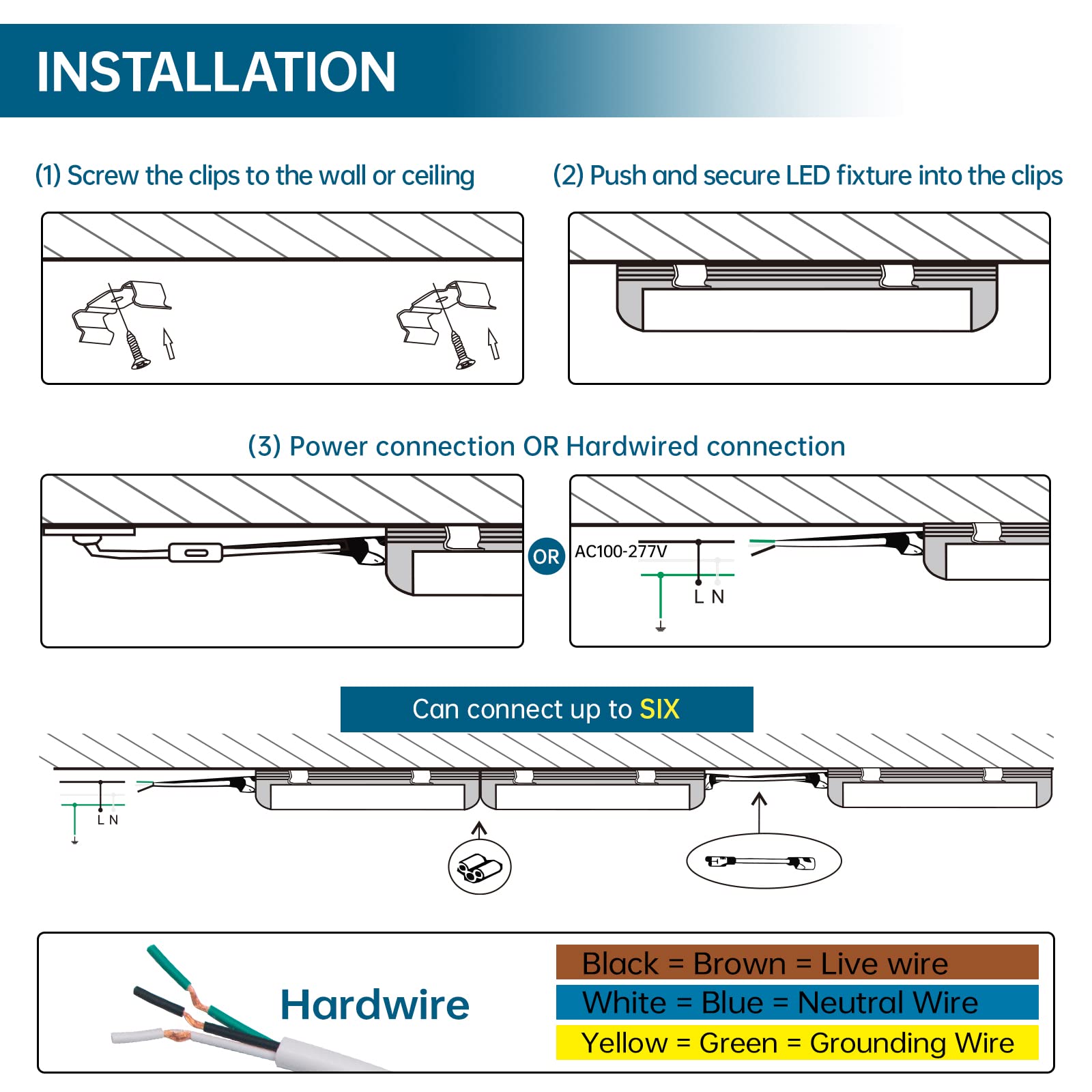 INSTALLATION

(1) Screw the clips to the wall or ceiling

(2) Push and secure LED fixture into the clips

(3) Power connection OR Hardwired connection

OR

AC100-277V

L N

Can connect up to SIX

L N

Hardwire

Black = Brown = Live wire

White = Blue = Neutral Wire

Yellow = Green = Grounding Wire