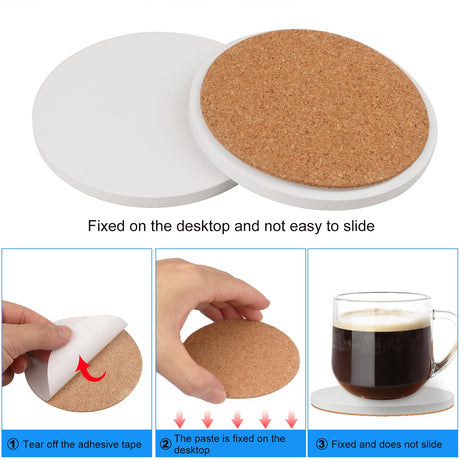 Fixed on the desktop and not easy to slide

① Tear off the adhesive tape

② The paste is fixed on the desktop

③ Fixed and does not slide