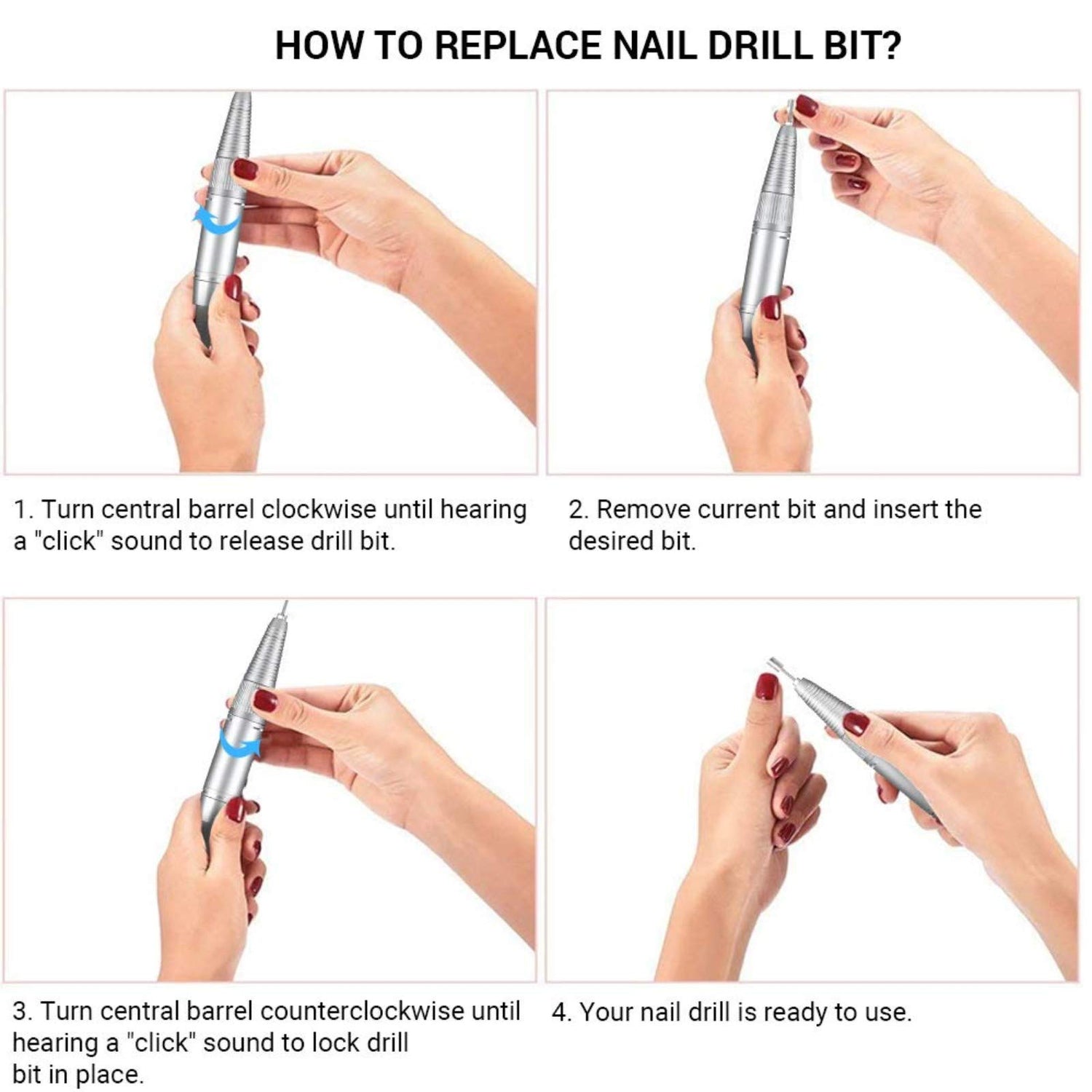 HOW TO REPLACE NAIL DRILL BIT?

1. Turn central barrel clockwise until hearing a "click" sound to release drill bit.

2. Remove current bit and insert the desired bit.

3. Turn central barrel counterclockwise until hearing a "click" sound to lock drill bit in place.

4. Your nail drill is ready to use.