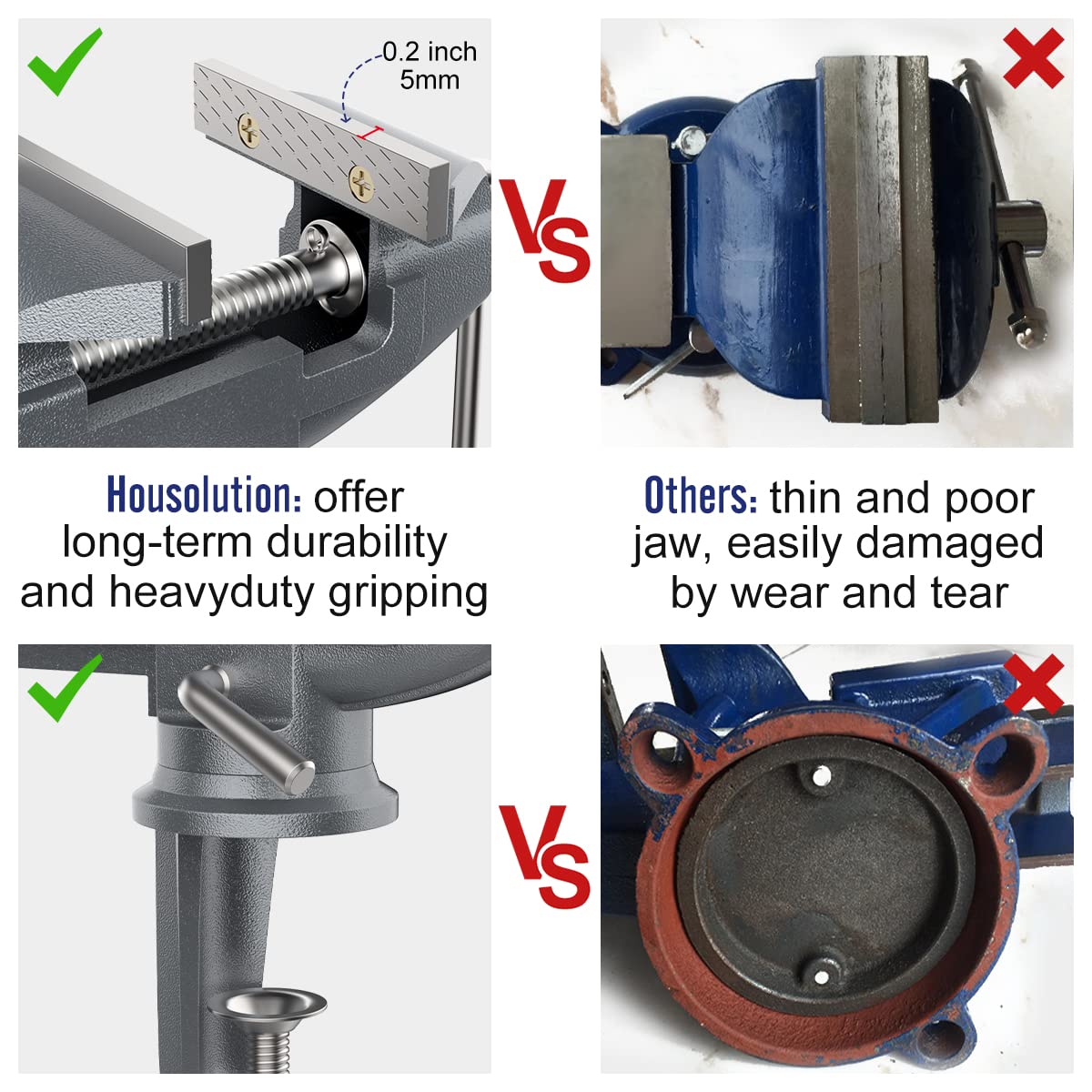 0.2 inch
5mm

VS

Housolution: offer long-term durability and heavyduty gripping

Others: thin and poor jaw, easily damaged by wear and tear

VS