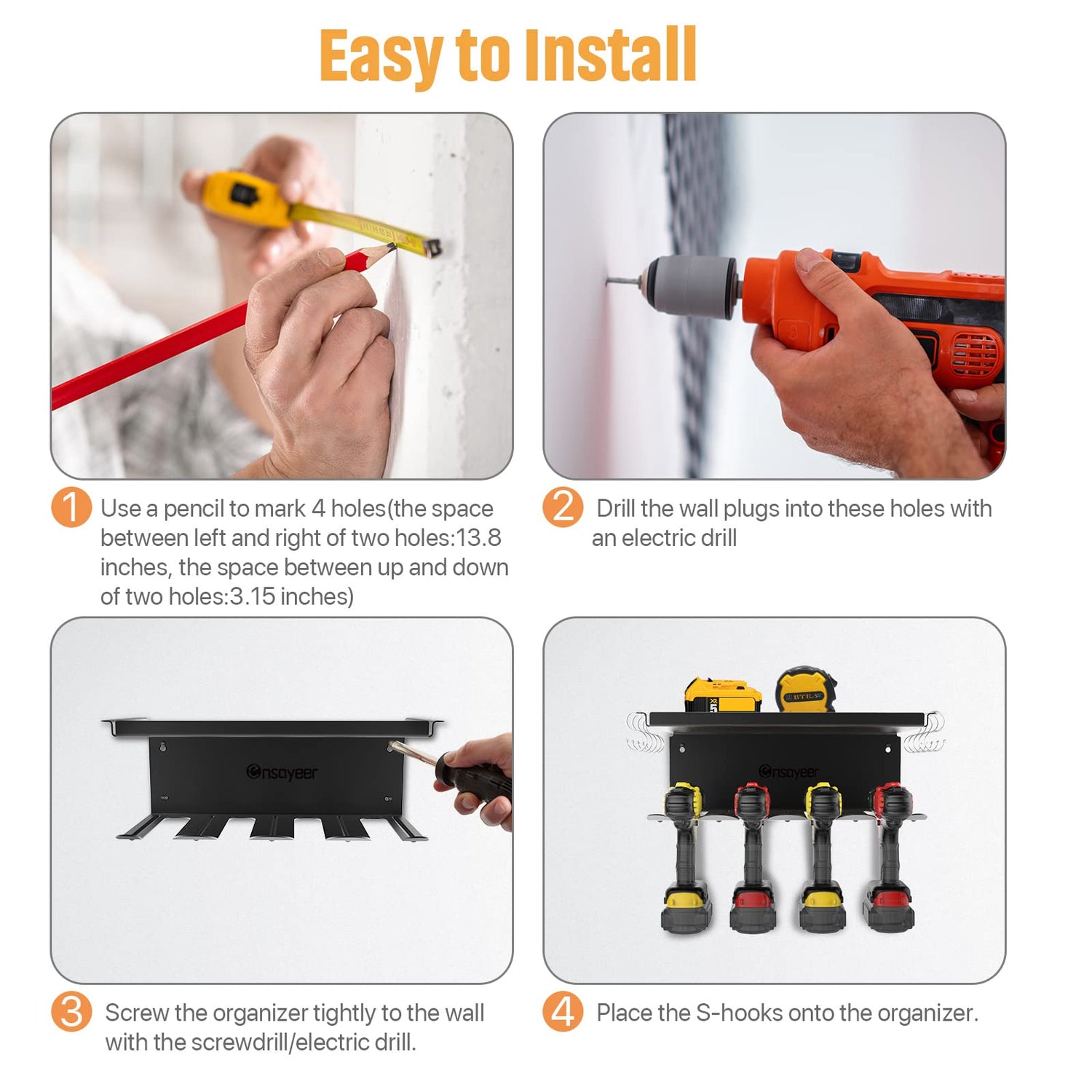 Easy to Install

1 Use a pencil to mark 4 holes(the space between left and right of two holes:13.8 inches, the space between up and down of two holes:3.15 inches)

2 Drill the wall plugs into these holes with an electric drill

Onsayeer

Onsayeer

3 Screw the organizer tightly to the wall with the screwdrill/electric drill.

4 Place the S-hooks onto the organizer.