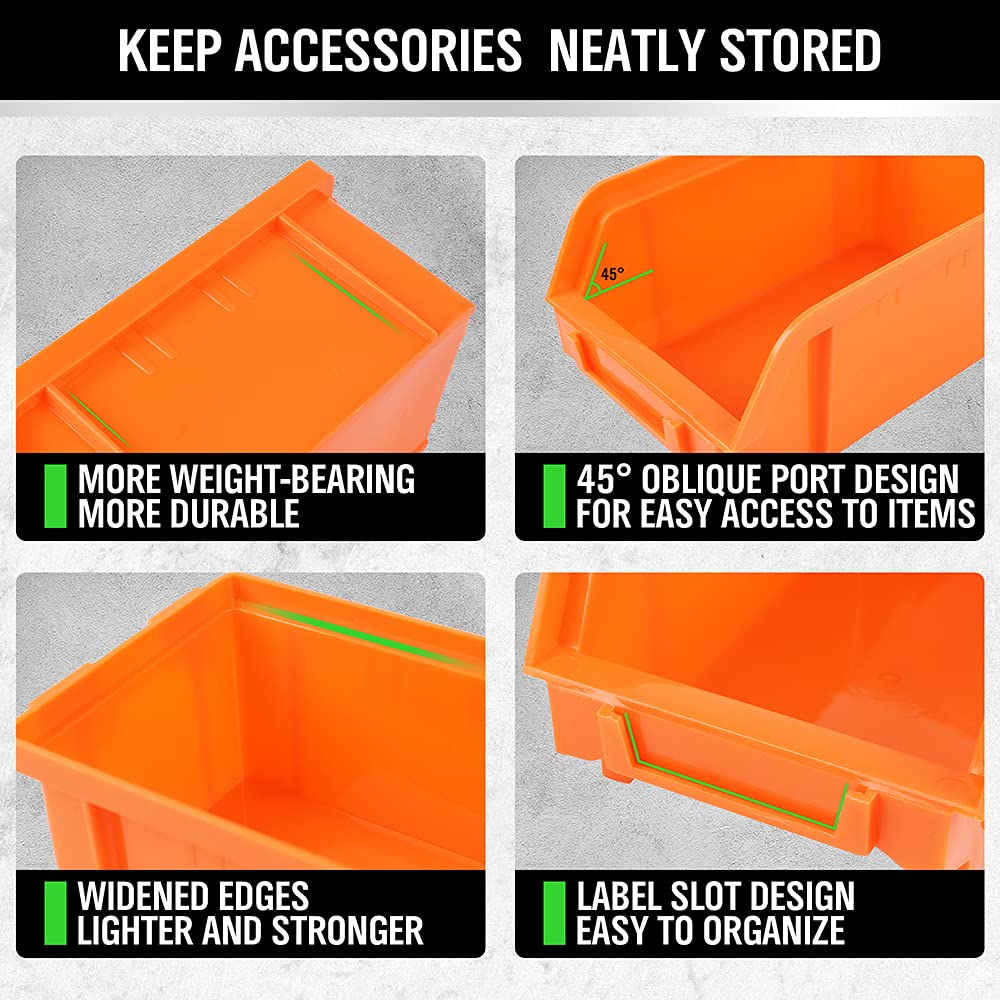 KEEP ACCESSORIES NEATLY STORED

MORE WEIGHT-BEARING
MORE DURABLE

45°

45° OBLIQUE PORT DESIGN
FOR EASY ACCESS TO ITEMS

WIDENED EDGES
LIGHTER AND STRONGER

LABEL SLOT DESIGN
EASY TO ORGANIZE