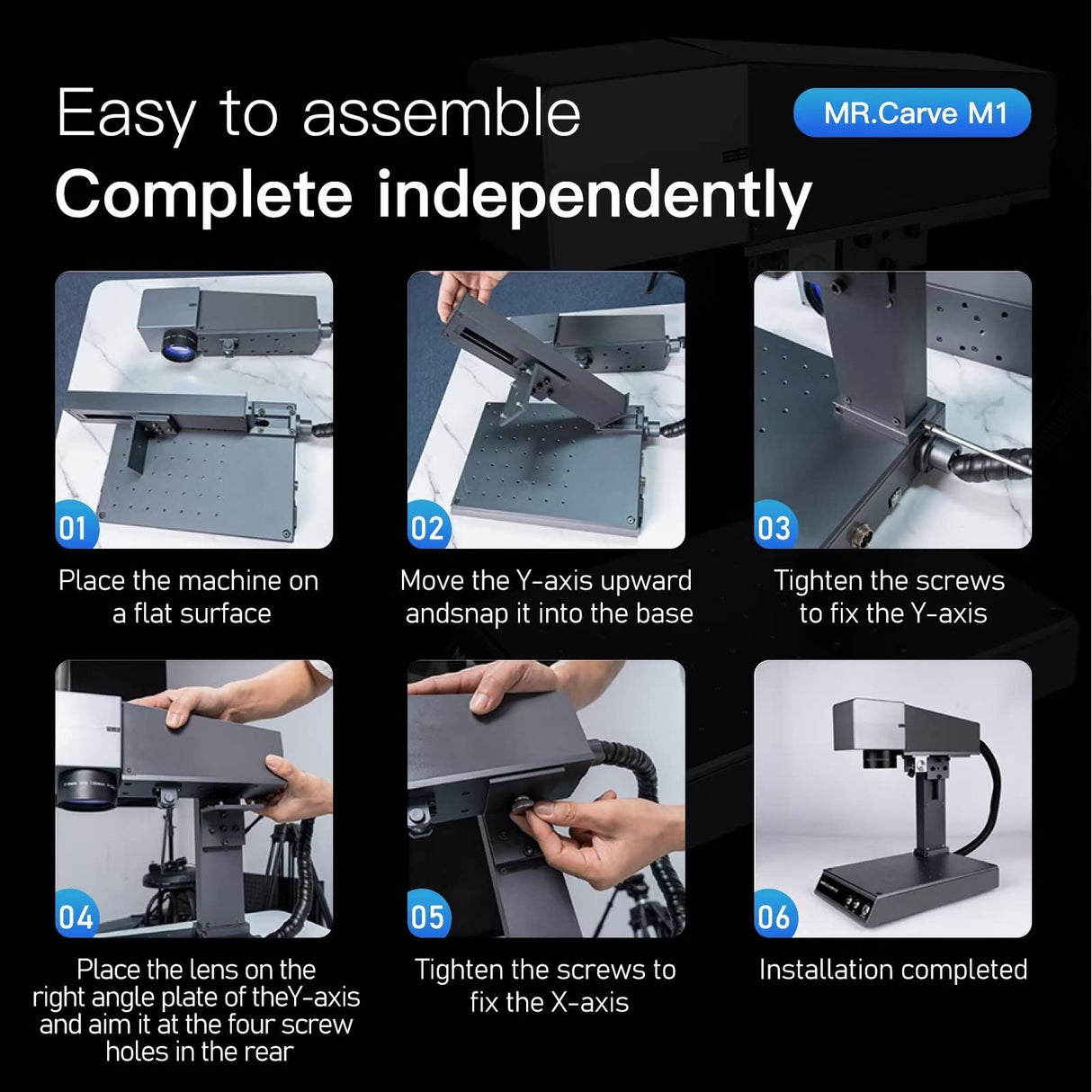 Easy to assemble
Complete independently

MR.Carve M1

01
Place the machine on a flat surface

02
Move the Y-axis upward andsnap it into the base

03
Tighten the screws to fix the Y-axis

04
Place the lens on the right angle plate of theY-axis and aim it at the four screw holes in the rear

05
Tighten the screws to fix the X-axis

06
Installation completed