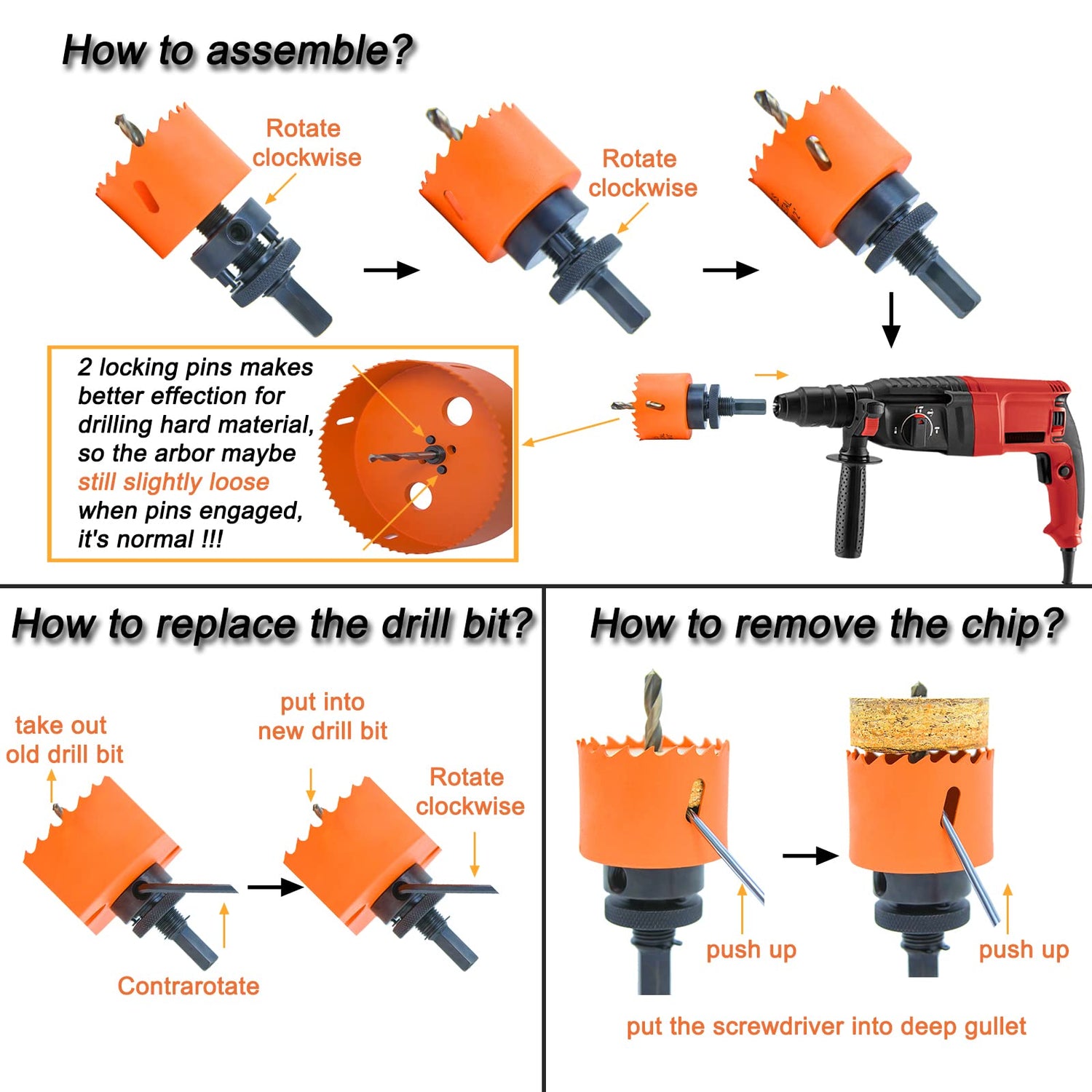 How to assemble?

Rotate clockwise

Rotate clockwise

2 locking pins makes better effection for drilling hard material, so the arbor maybe still slightly loose when pins engaged, it's normal !!!

How to replace the drill bit?

take out old drill bit

put into new drill bit

Rotate clockwise

Contrarotate

How to remove the chip?

push up

push up

put the screwdriver into deep gullet