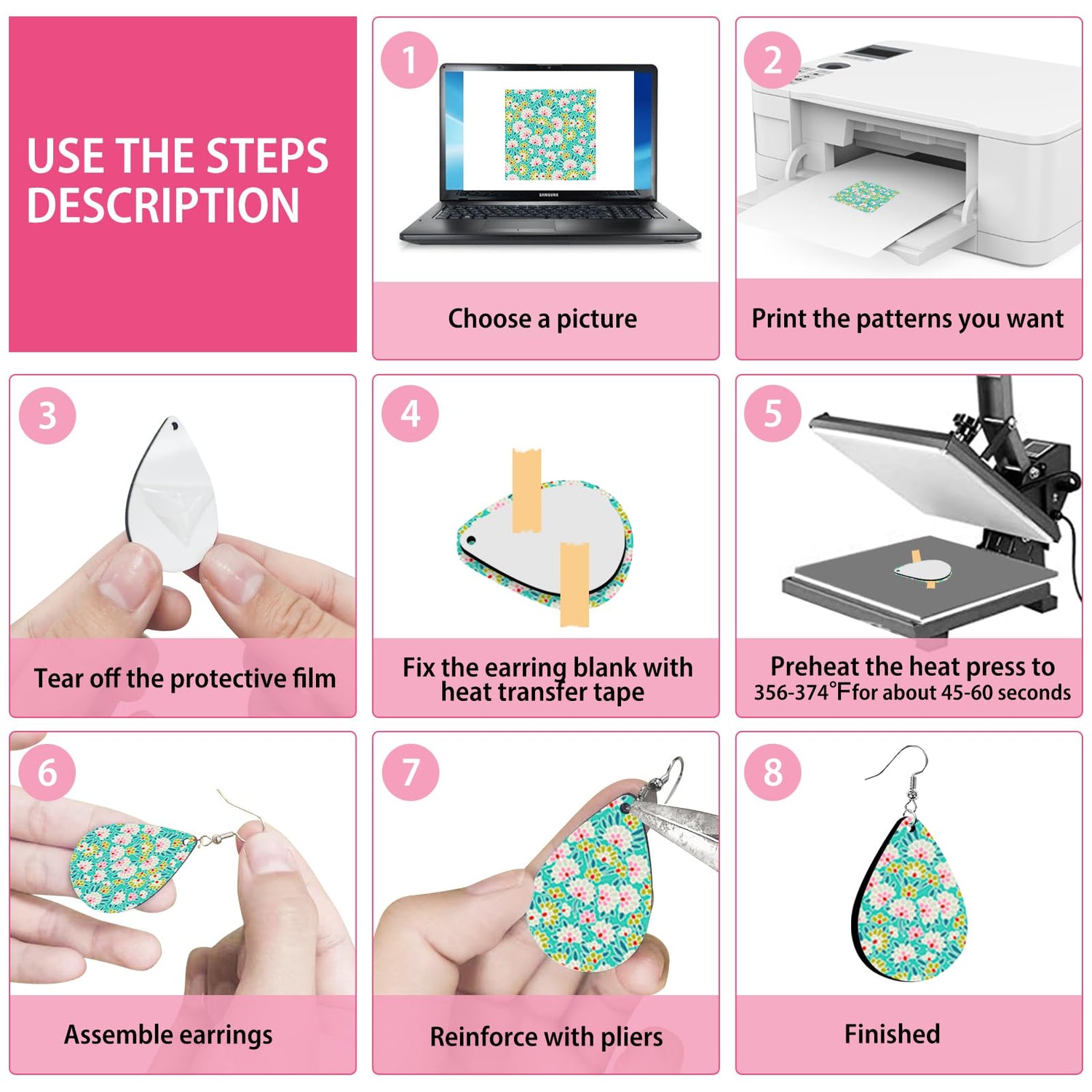 USE THE STEPS DESCRIPTION

1

SAMSUNG

Choose a picture

2

Print the patterns you want

3

Tear off the protective film

4

Fix the earring blank with heat transfer tape

5

Preheat the heat press to 356-374°F for about 45-60 seconds

6

Assemble earrings

7

Reinforce with pliers

8

Finished