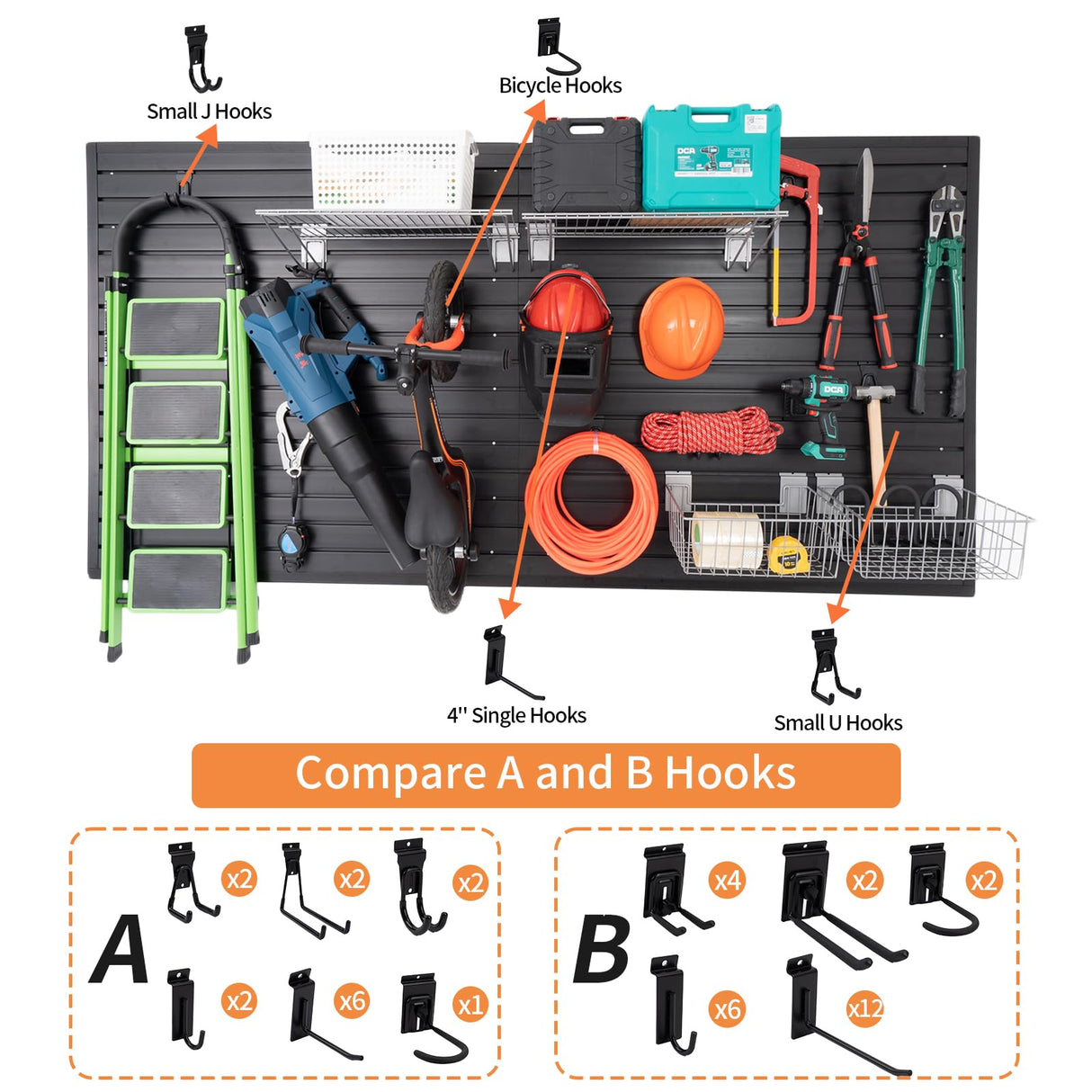 Small J Hooks

Bicycle Hooks

DCA

DCA

4'' Single Hooks

Small U Hooks

Compare A and B Hooks

A

x2 x2 x2

x2 x6 x1

B

x4 x2 x2

x6 x12