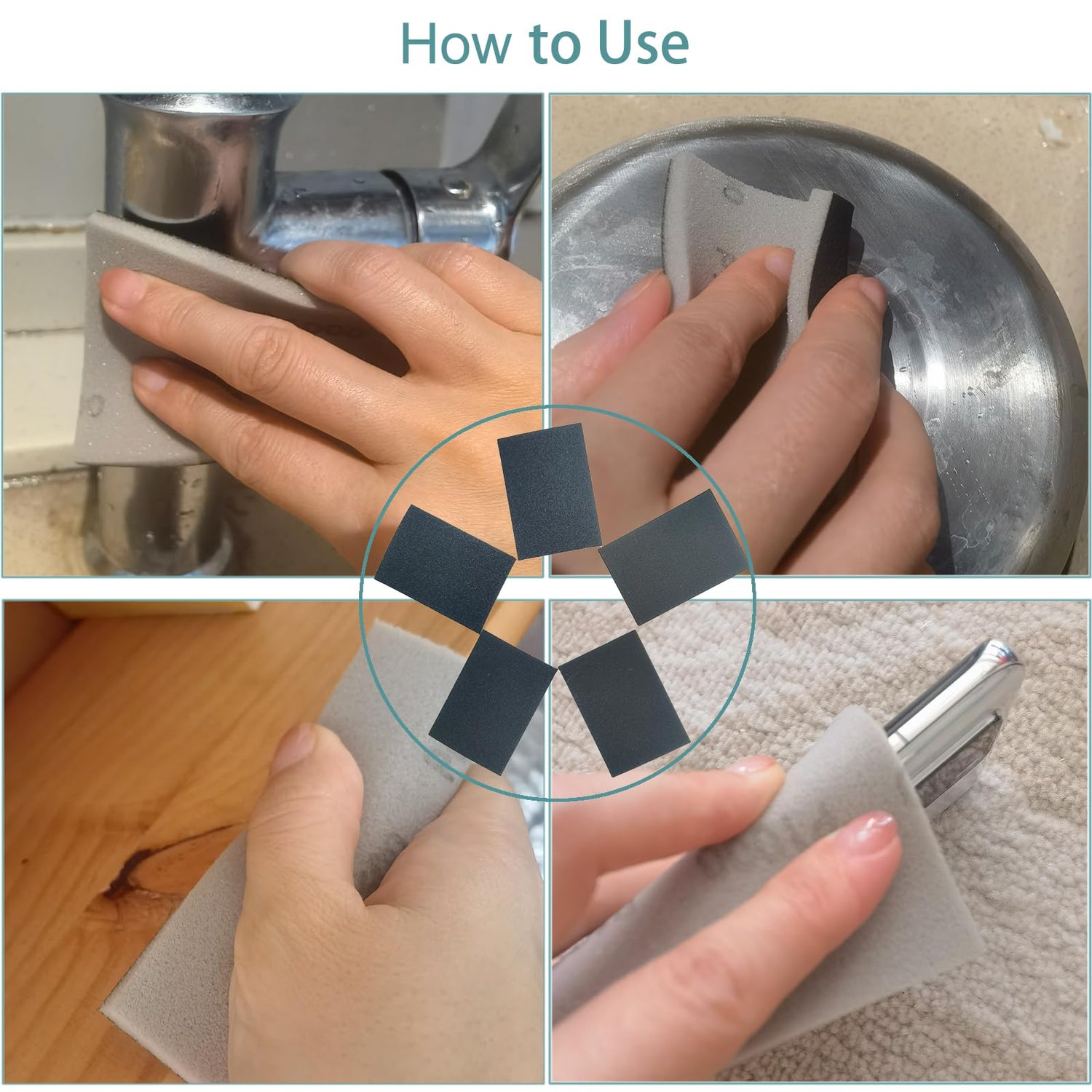 How to Use