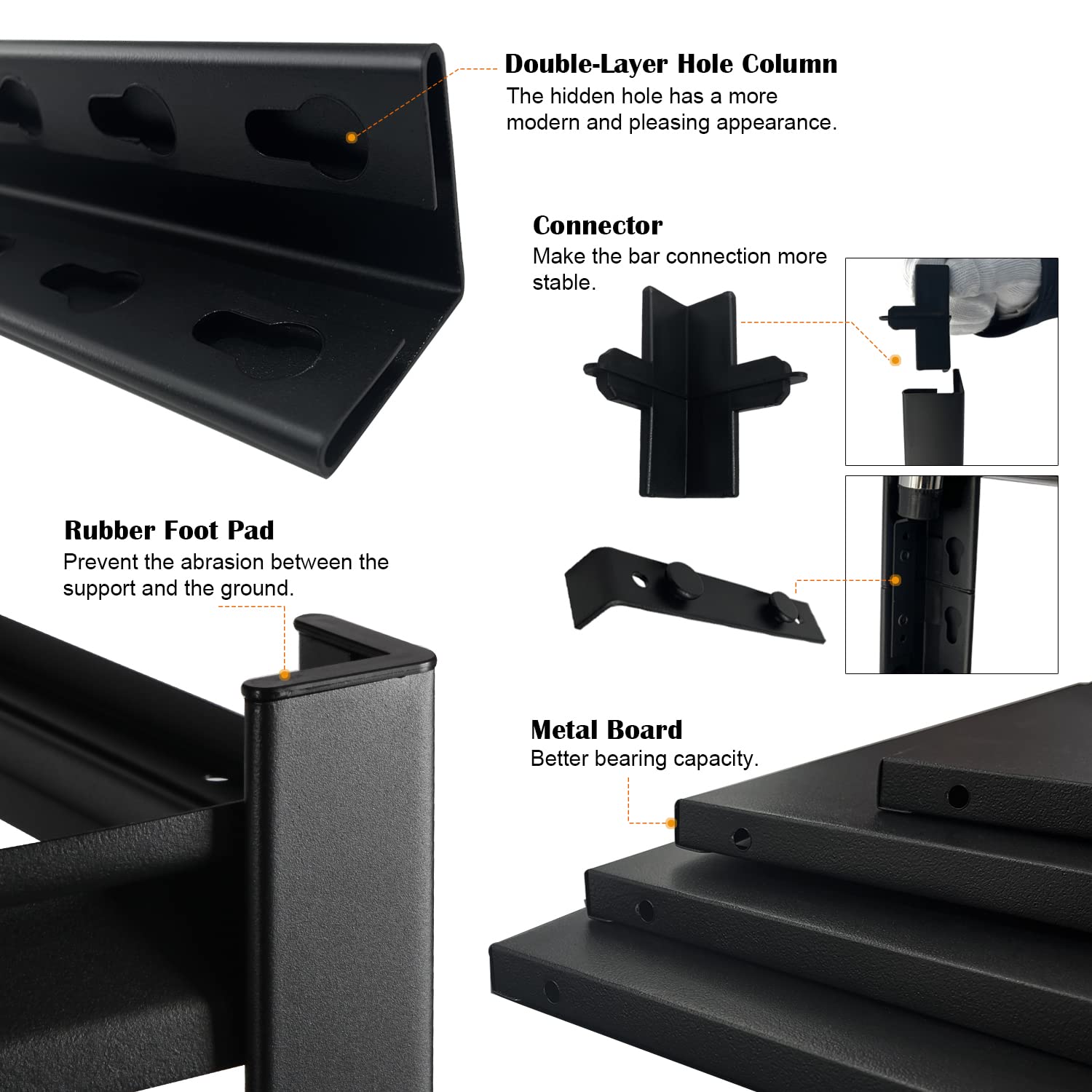 Double-Layer Hole Column
The hidden hole has a more modern and pleasing appearance.

Connector
Make the bar connection more stable.

Rubber Foot Pad
Prevent the abrasion between the support and the ground.

Metal Board
Better bearing capacity.