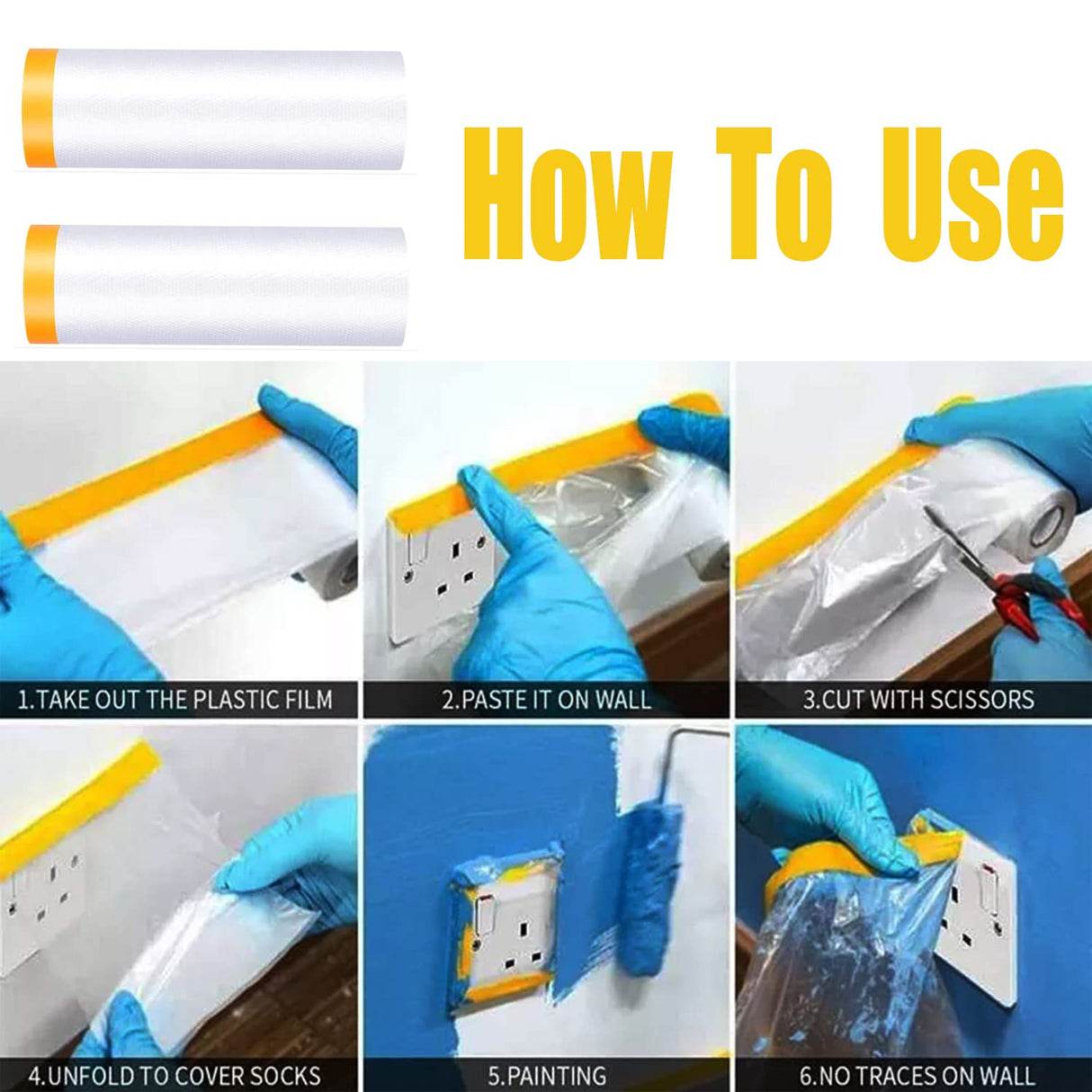 How To Use

1.TAKE OUT THE PLASTIC FILM

2.PASTE IT ON WALL

3.CUT WITH SCISSORS

4.UNFOLD TO COVER SOCKS

5.PAINTING

6.NO TRACES ON WALL