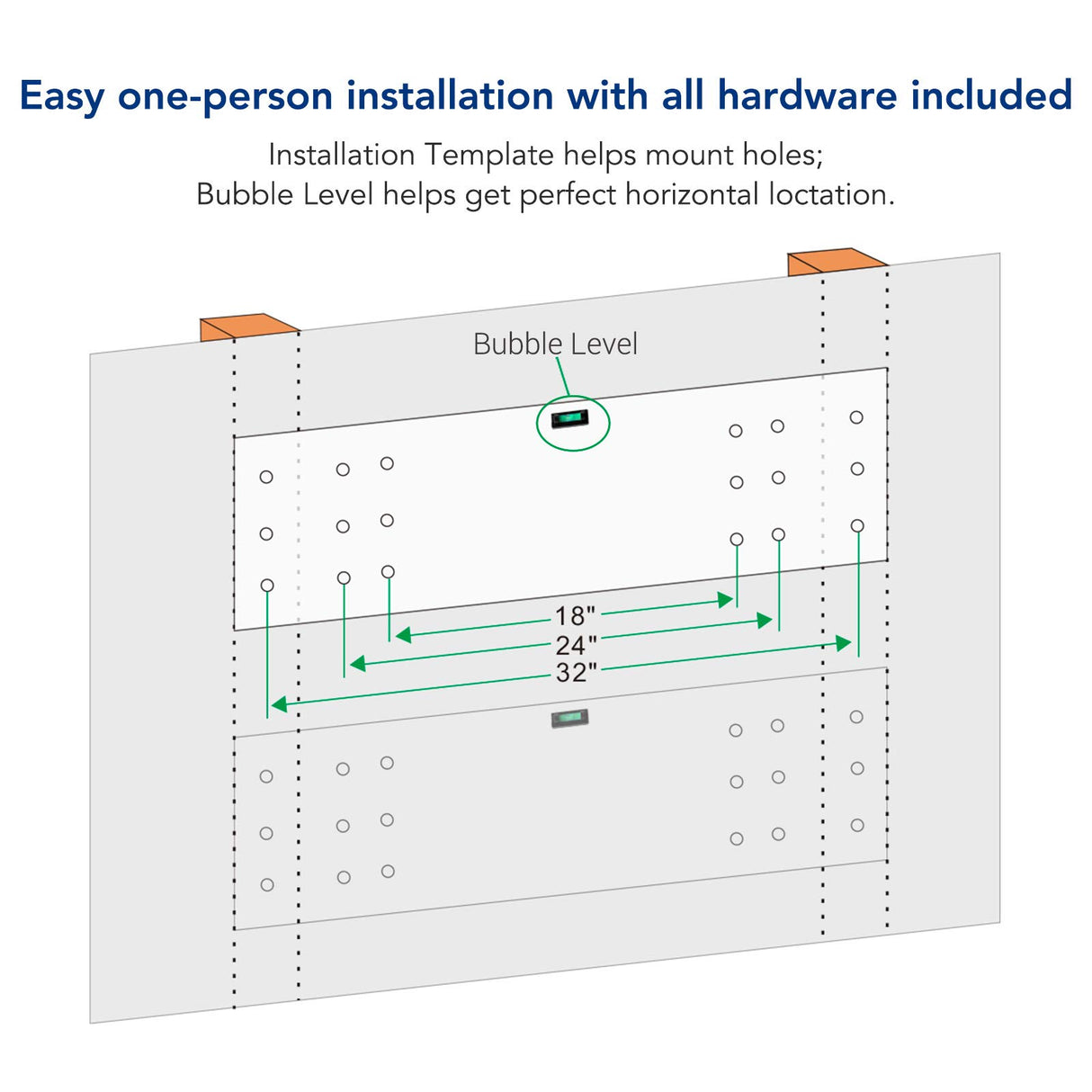 Easy one-person installation with all hardware included

Installation Template helps mount holes;
Bubble Level helps get perfect horizontal loctation.

Bubble Level

18"
24"
32"