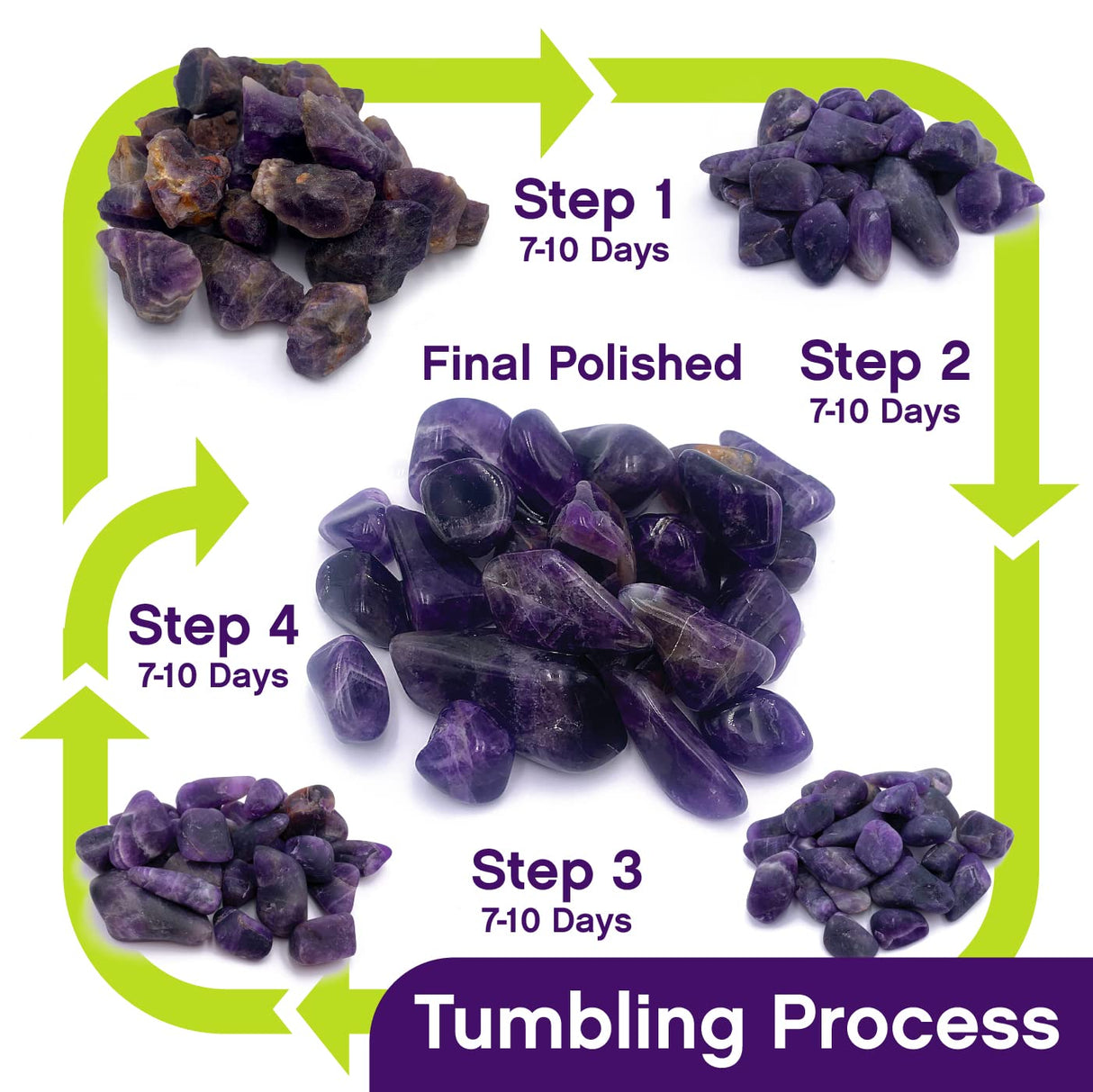 Step 1
7-10 Days

Final Polished

Step 2
7-10 Days

Step 4
7-10 Days

Step 3
7-10 Days

Tumbling Process