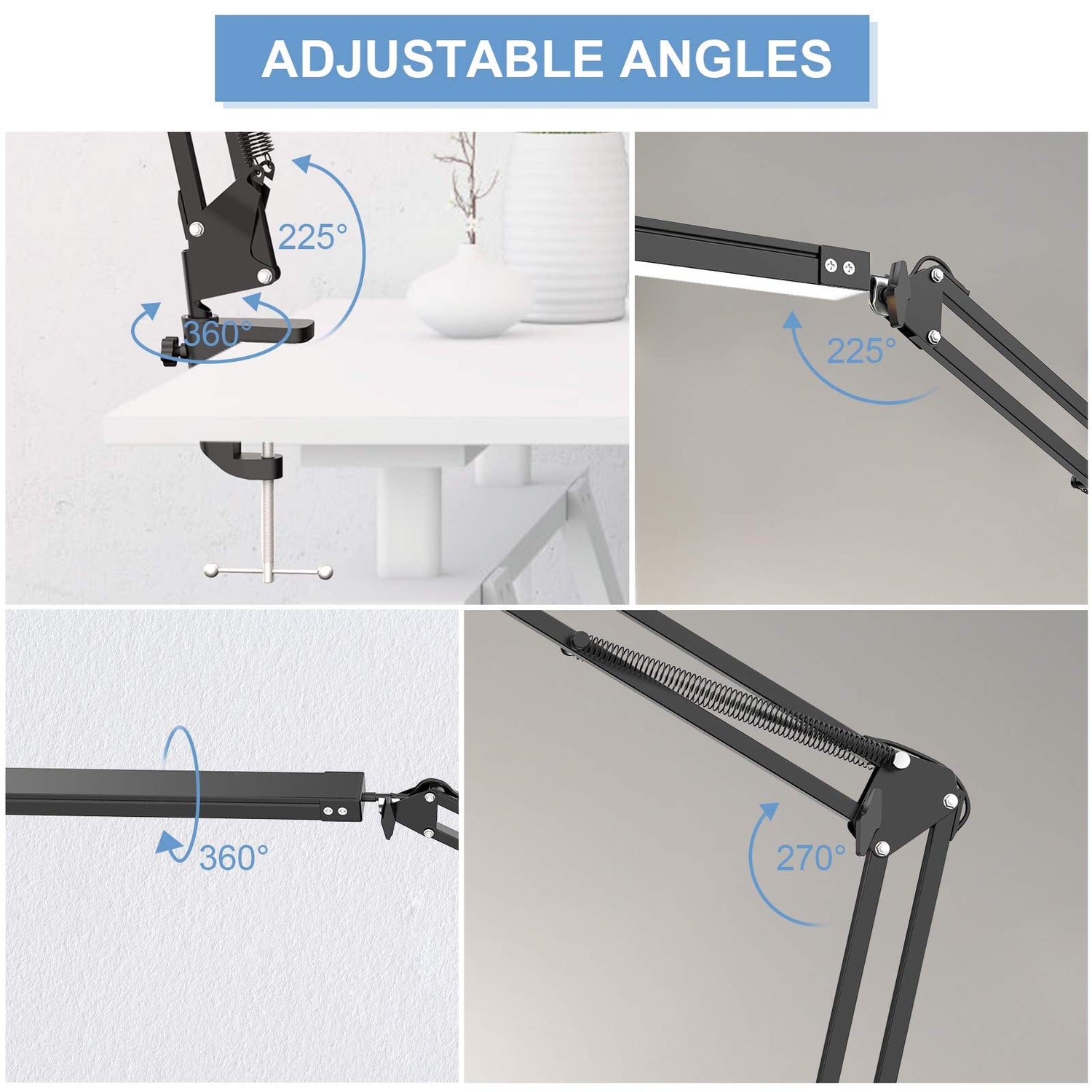 ADJUSTABLE ANGLES

225°

360°

225°

360°

270°