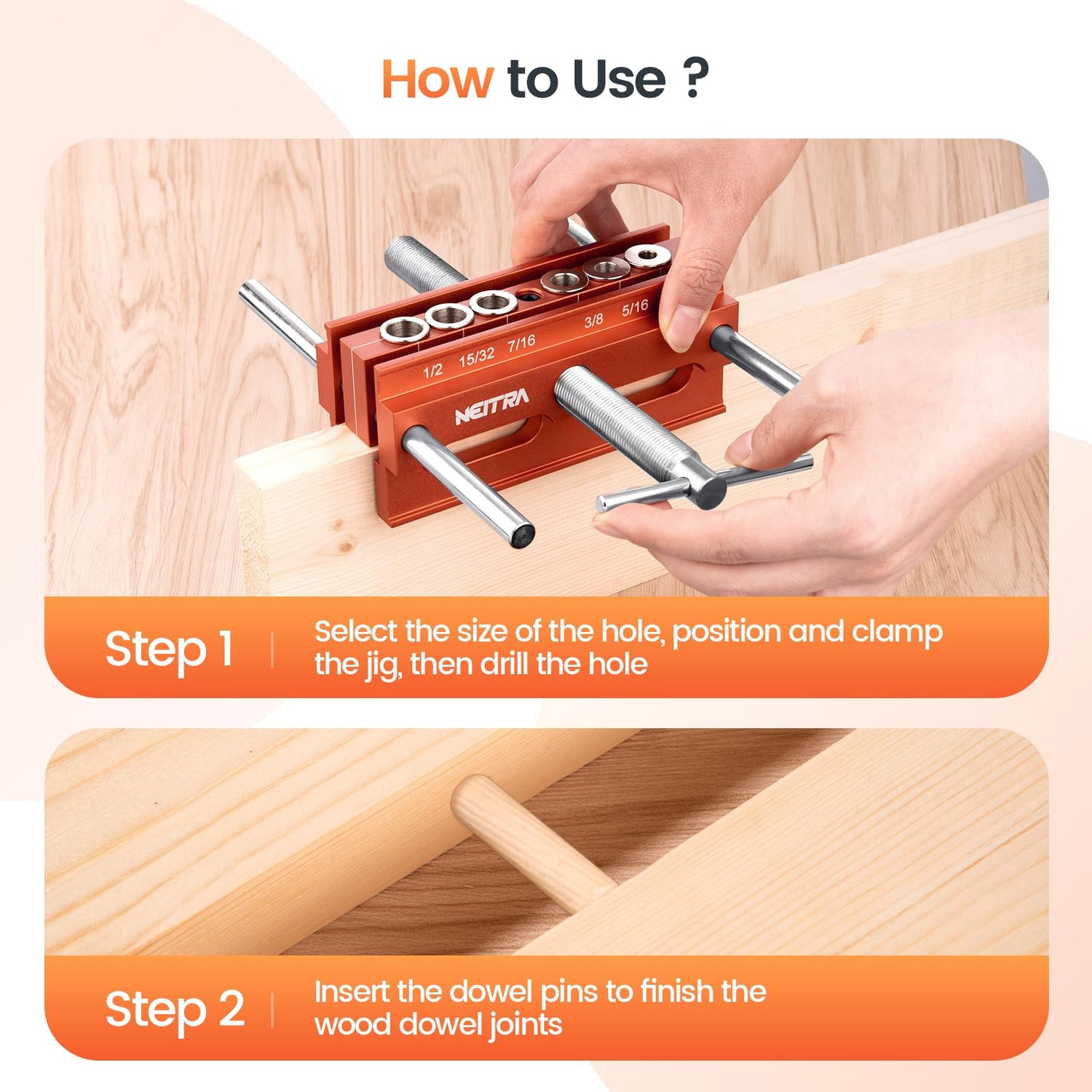 How to Use ?

1/2 15/32 7/16 3/8 5/16

NEITRA

Step 1

Select the size of the hole, position and clamp the jig, then drill the hole

Step 2

Insert the dowel pins to finish the wood dowel joints