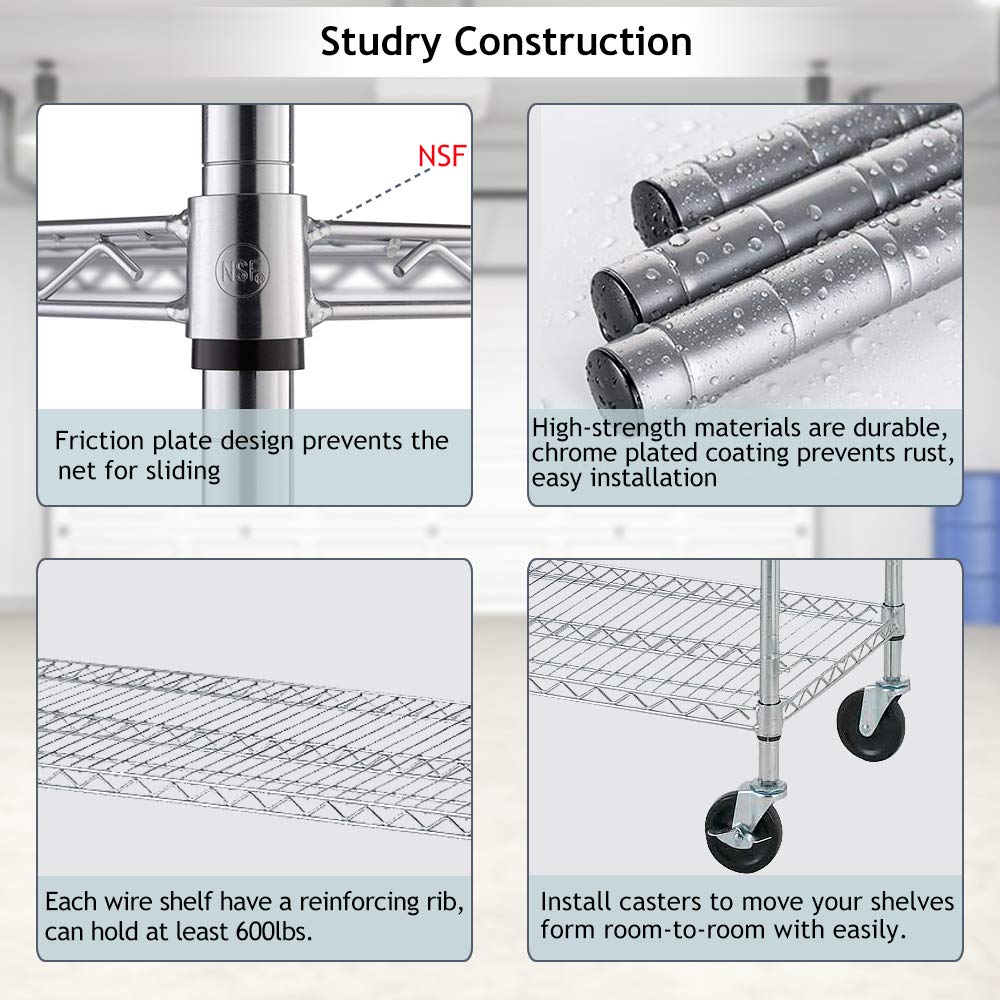 Studry Construction

NSF

NSF

Friction plate design prevents the net for sliding

High-strength materials are durable, chrome plated coating prevents rust, easy installation

Each wire shelf have a reinforcing rib, can hold at least 600lbs.

Install casters to move your shelves form room-to-room with easily.